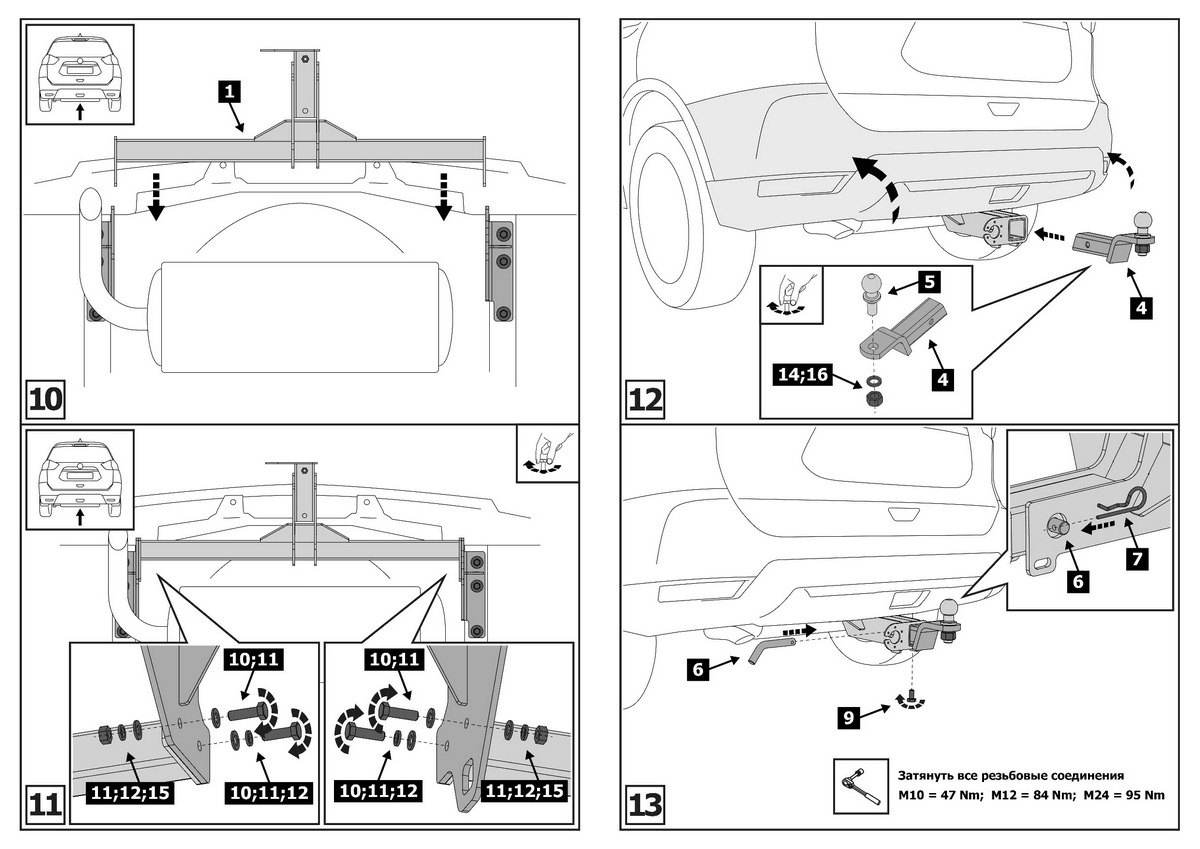 1

10

10;11

10;11

11;12;15

10;11;12

10;11;12

11;12;15

11

5

4

14;16

4

12

7

6

6

9

Затянуть все резьбовые соединения
M10 = 47 Nm; M12 = 84 Nm; M24 = 95 Nm

13