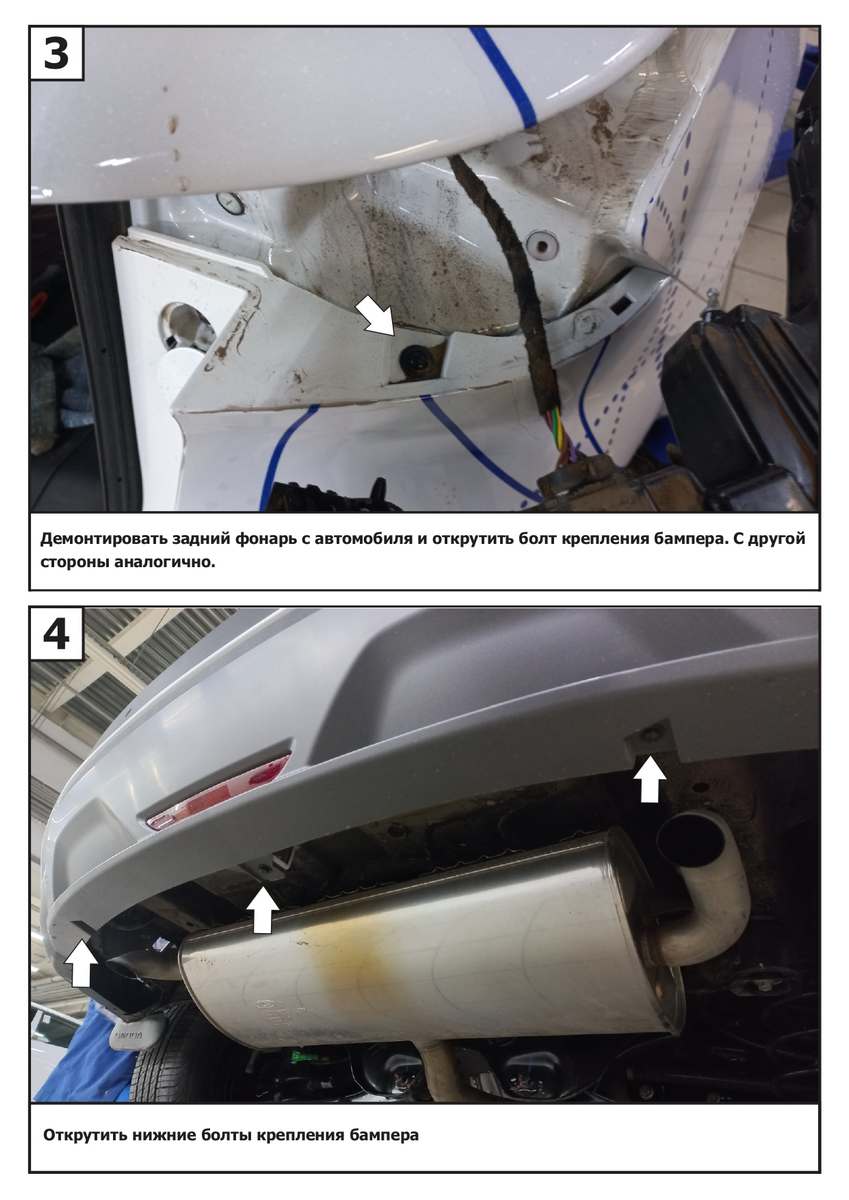 3

Демонтировать задний фонарь с автомобиля и открутить болт крепления бампера. С другой стороны аналогично.

4

Открутить нижние болты крепления бампера