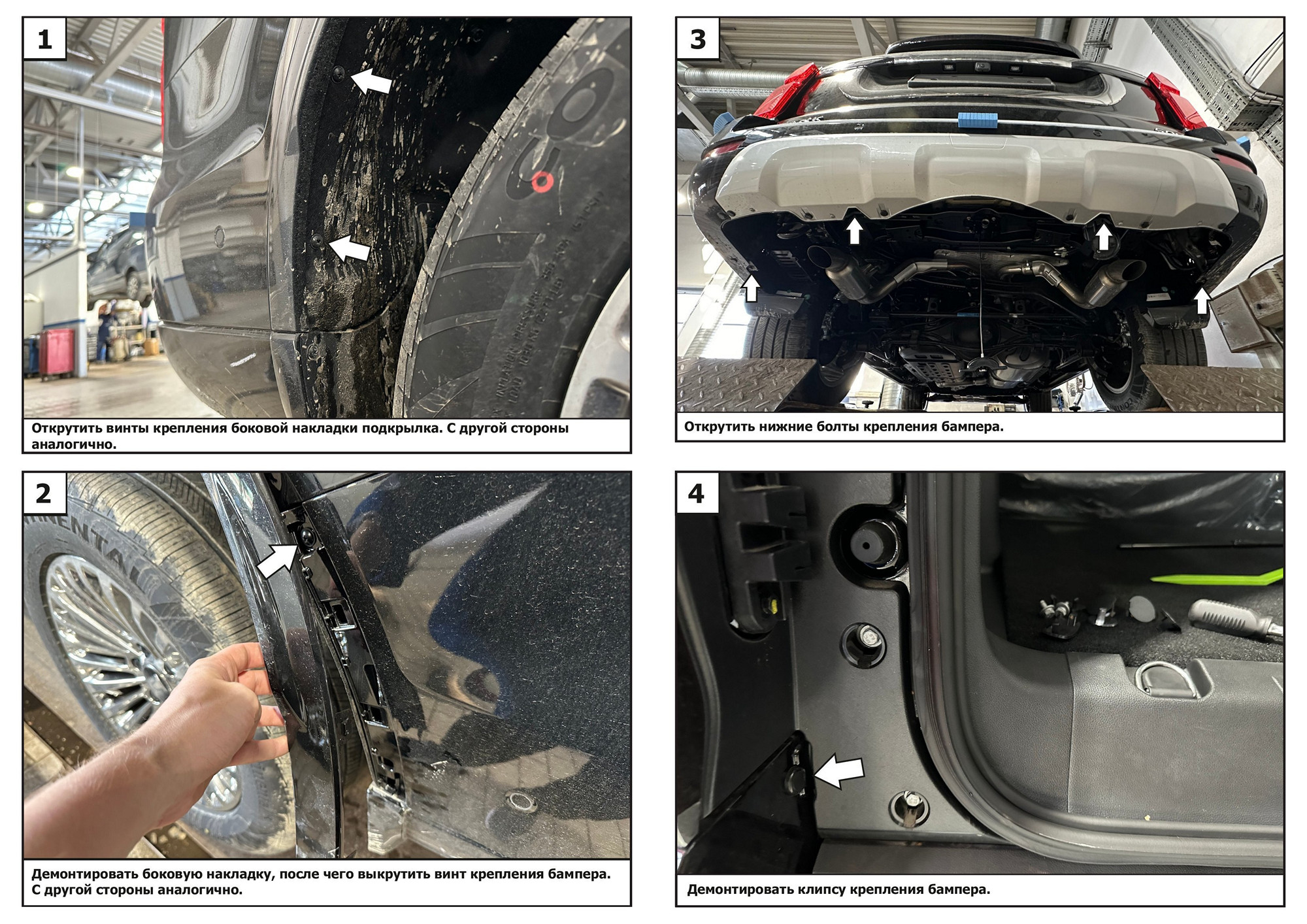 1

Открутить винты крепления боковой накладки подкрылка. С другой стороны аналогично.

2

Демонтировать боковую накладку, после чего выкрутить винт крепления бампера. С другой стороны аналогично.

3

Открутить нижние болты крепления бампера.

4

Демонтировать клипсу крепления бампера.