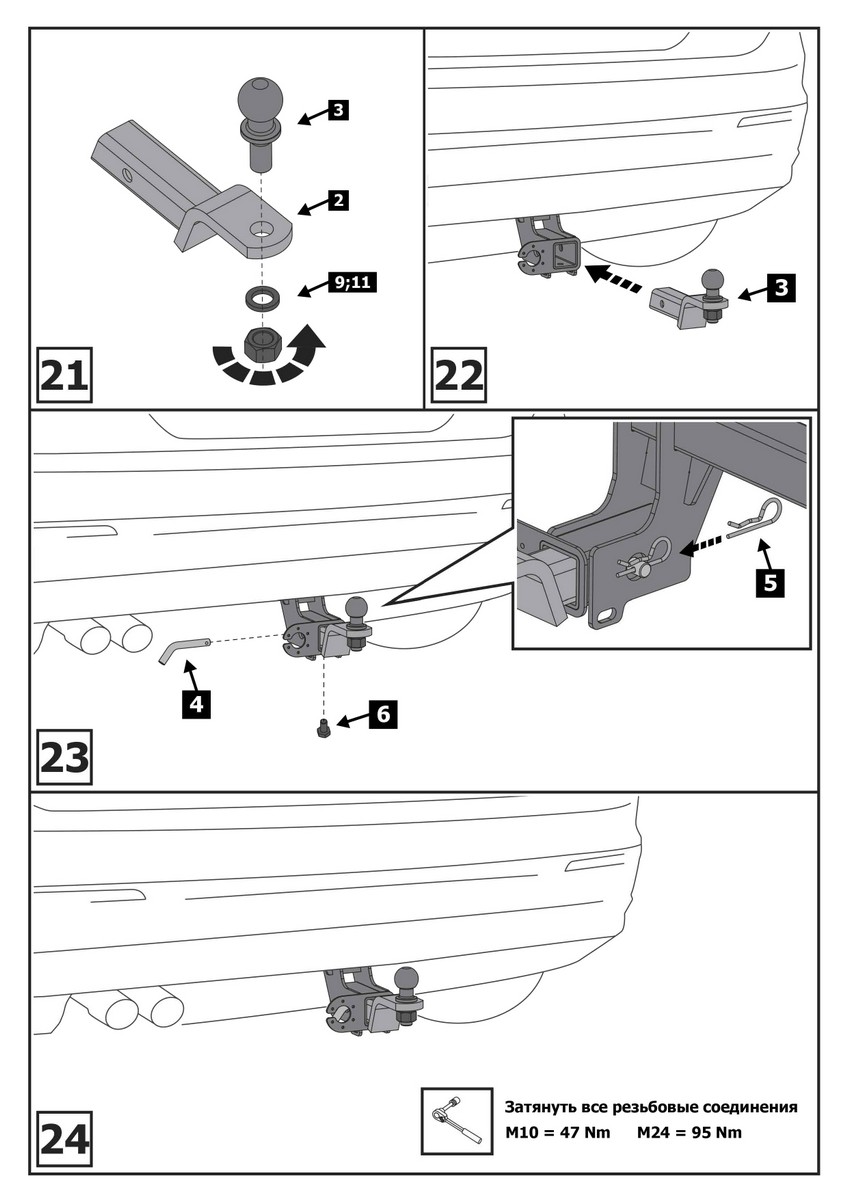 3

2

9;11

21

3

22

5

4

6

23

24

Затянуть все резьбовые соединения
M10 = 47 Nm     M24 = 95 Nm