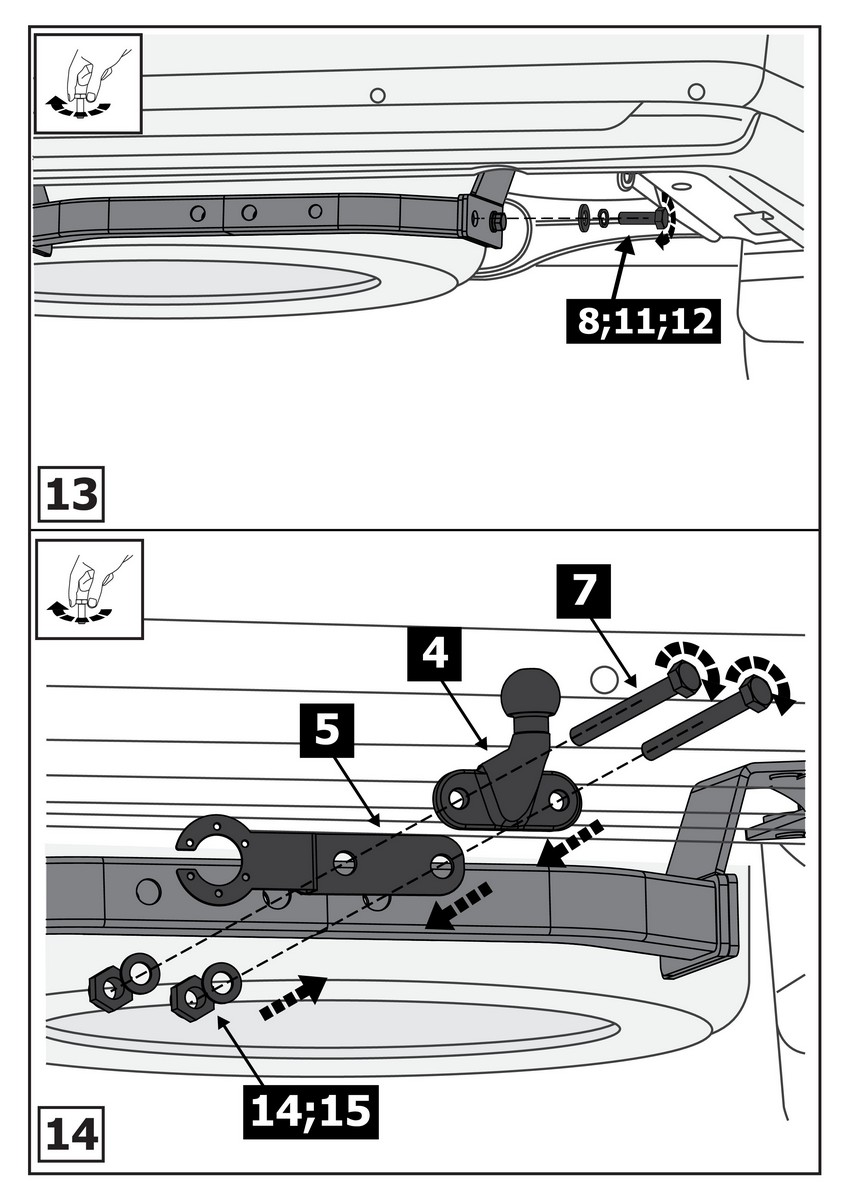 8;11;12

13

7

4

5

14;15

14