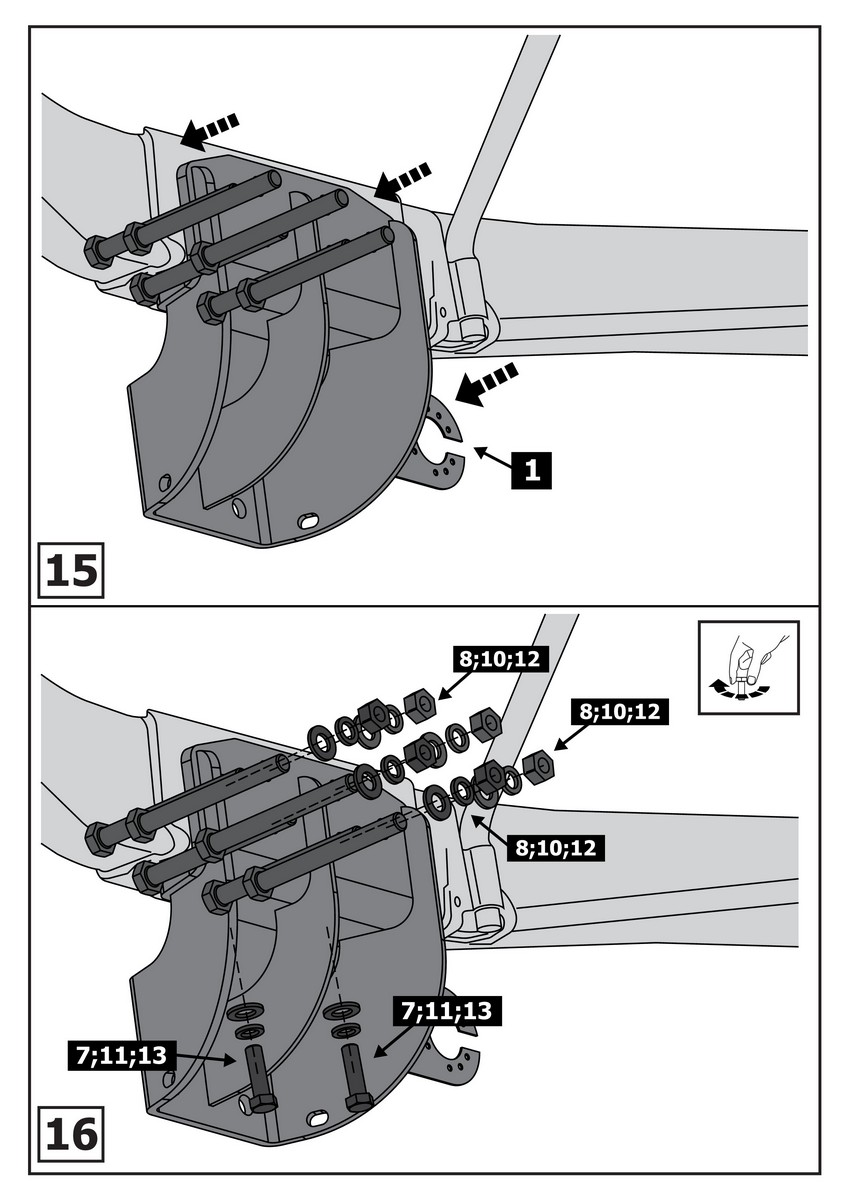 1

15

8;10;12

8;10;12

8;10;12

7;11;13

7;11;13

16