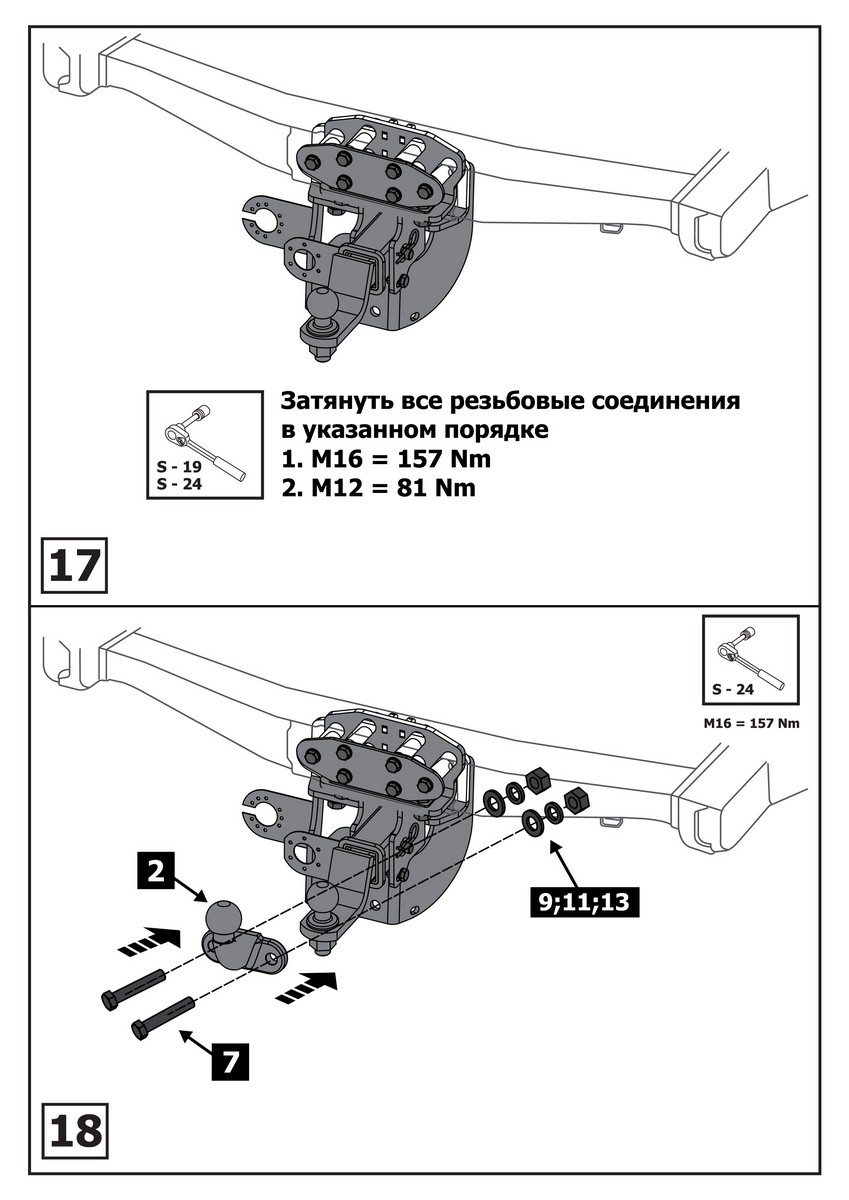 S - 19
S - 24

Затянуть все резьбовые соединения в указанном порядке
1. M16 = 157 Nm
2. M12 = 81 Nm

17

S - 24

M16 = 157 Nm

2

9;11;13

7

18