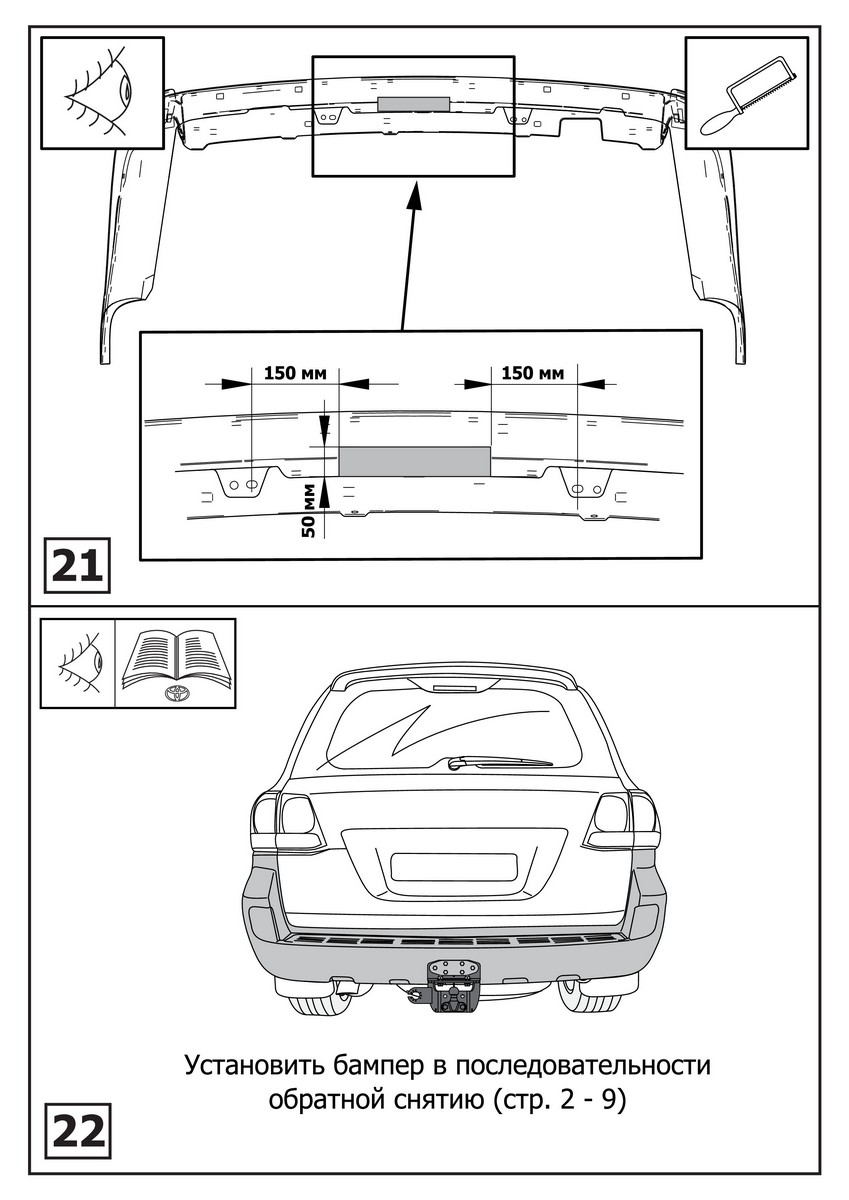 150 мм

150 мм

50 мм

21

Установить бампер в последовательности обратной снятию (стр. 2 - 9)

22