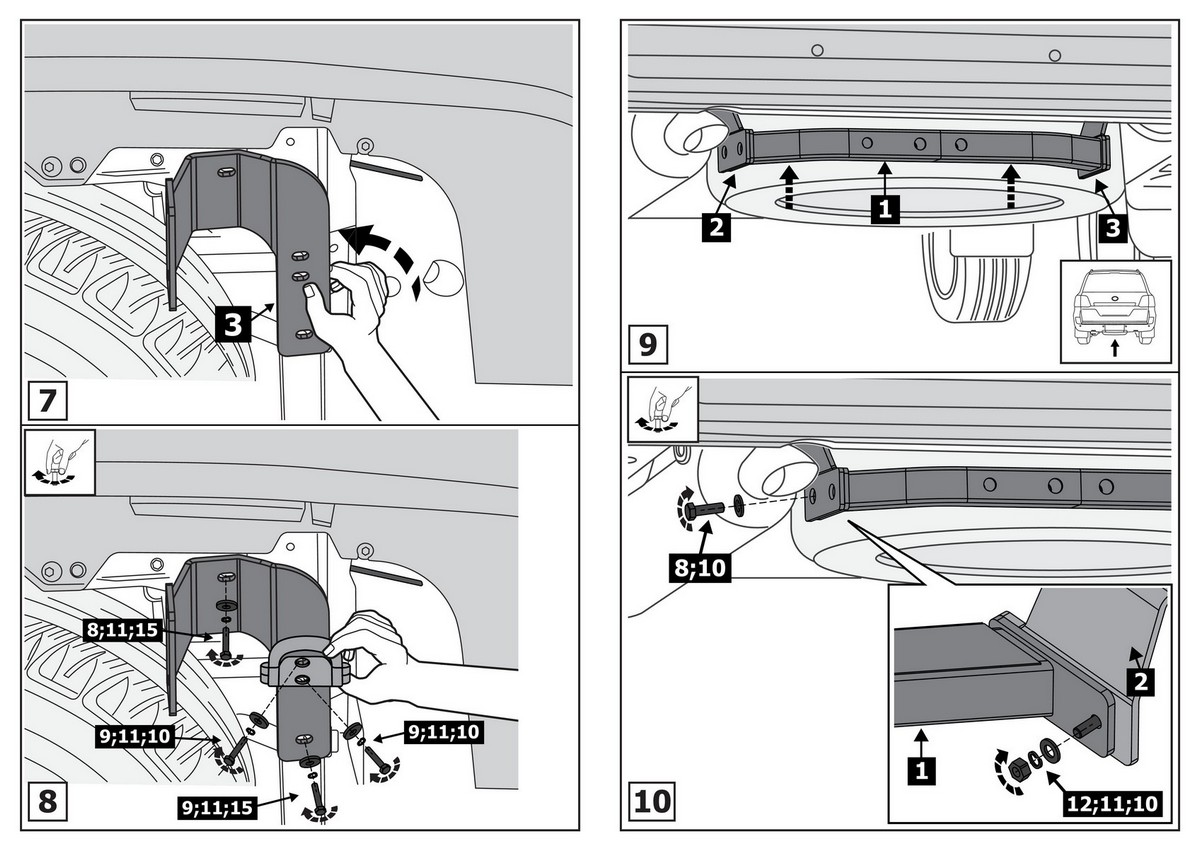 3

7

8;11;15

9;11;10

9;11;10

9;11;15

8

2

1

3

9

8;10

2

1

12;11;10

10