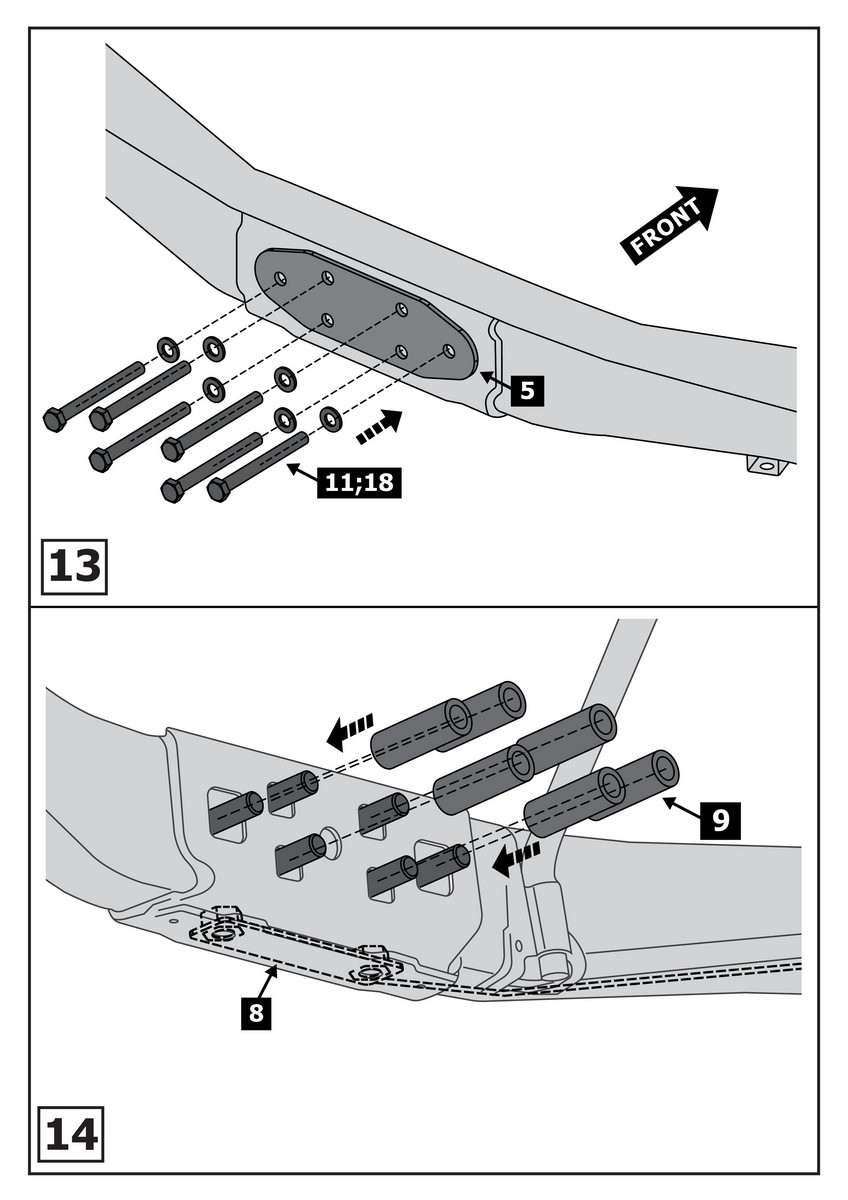 FRONT

5

11;18

13

9

8

14