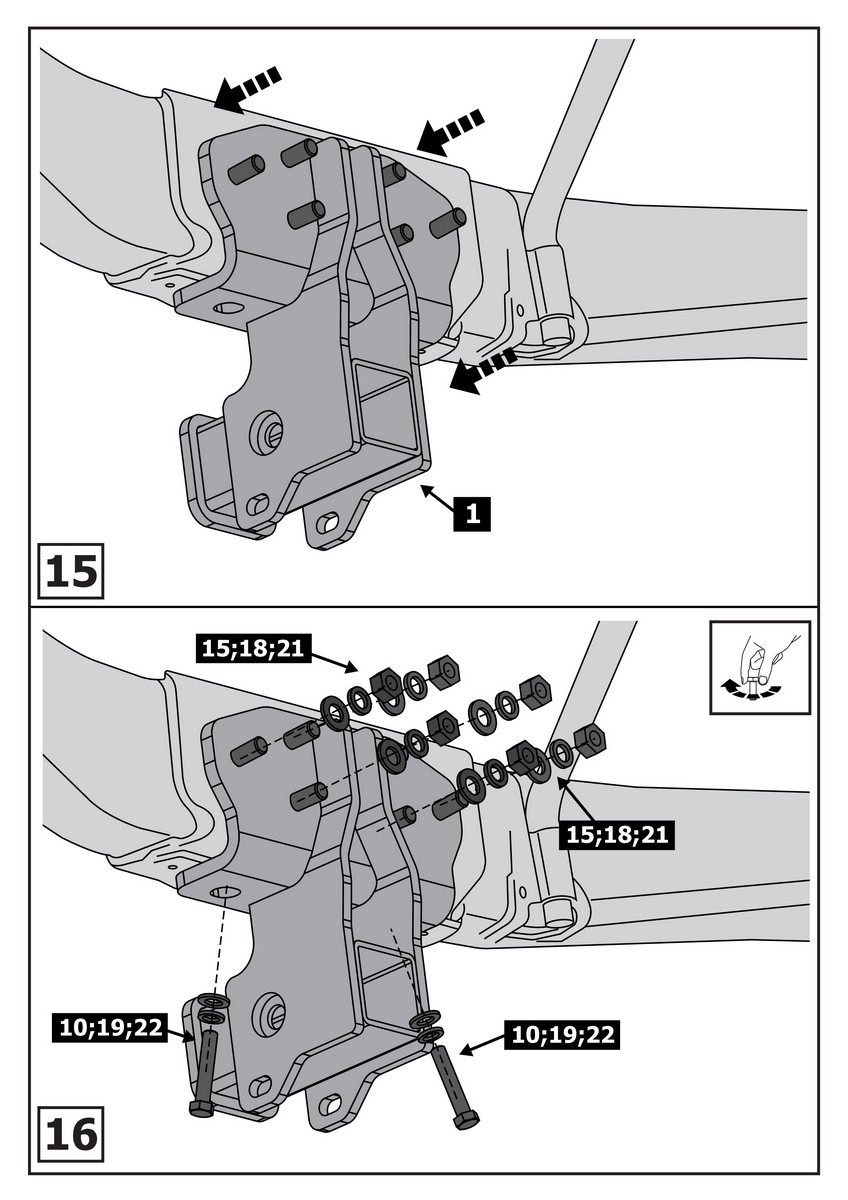 1

15

15;18;21

15;18;21

10;19;22

10;19;22

16