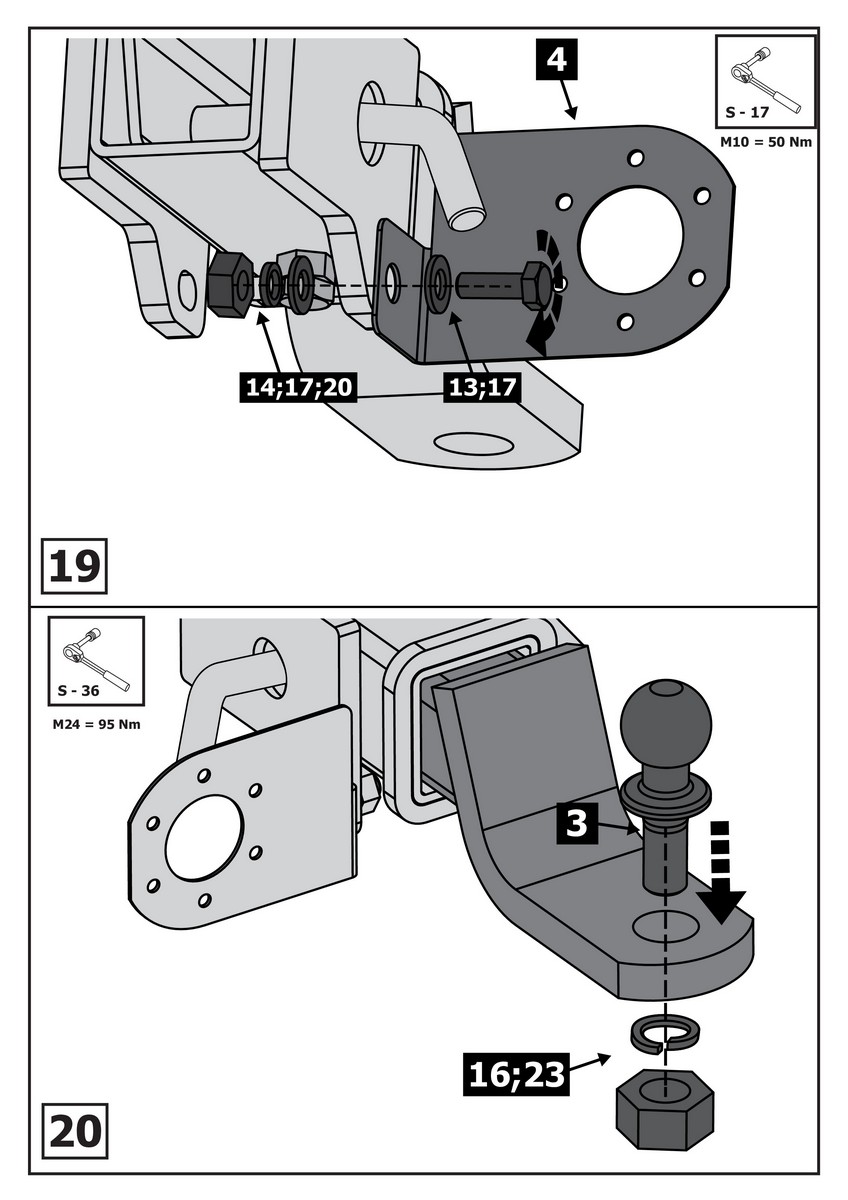 4

S - 17

M10 = 50 Nm

14;17;20

13;17

19

S - 36

M24 = 95 Nm

3

16;23

20