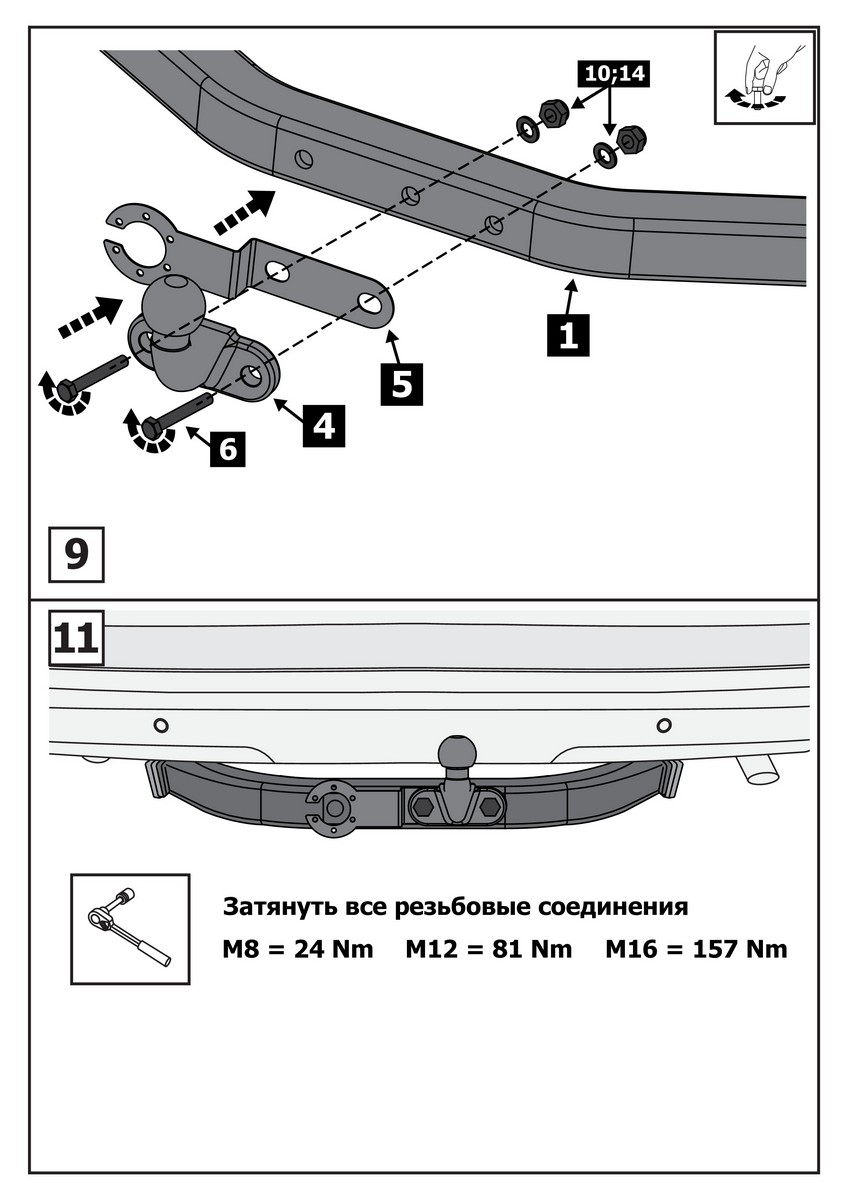 10;14

1

5

4

6

9

11

Затянуть все резьбовые соединения

M8 = 24 Nm M12 = 81 Nm M16 = 157 Nm