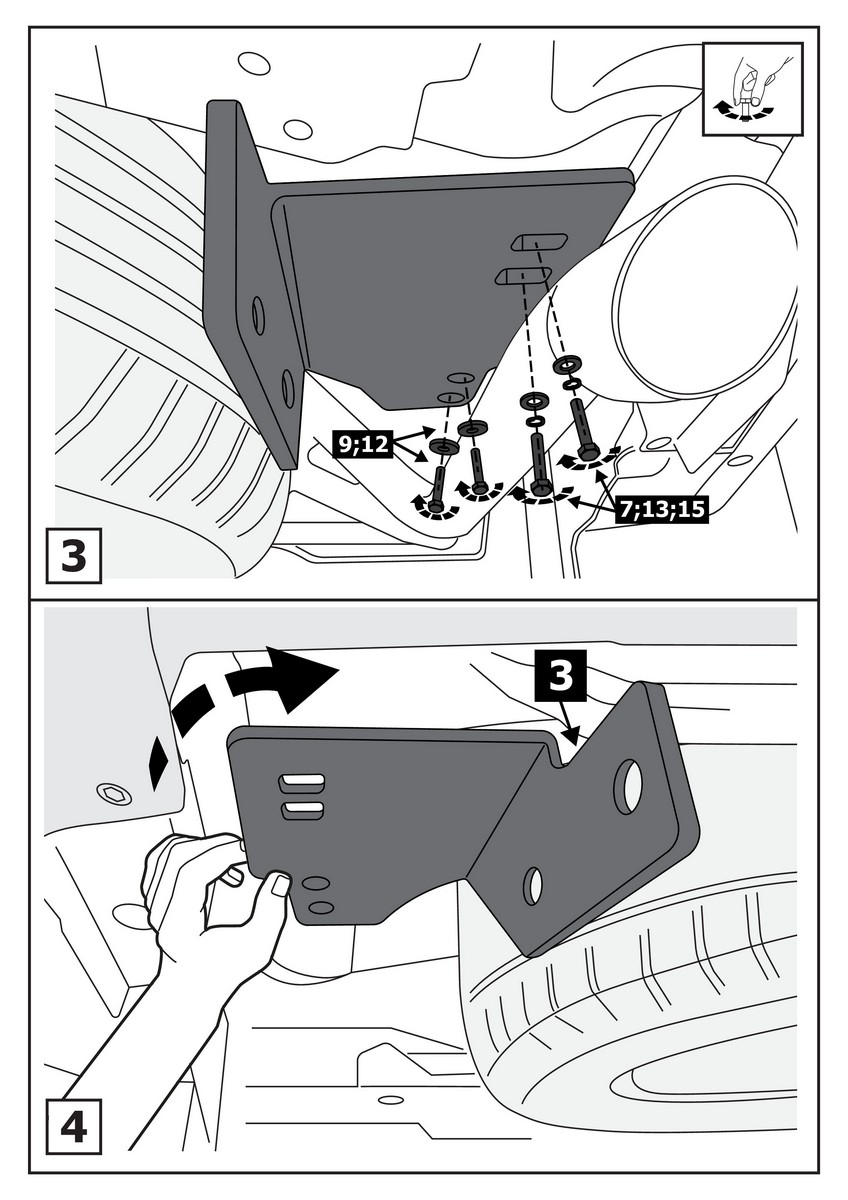 9;12

7;13;15

3

3

4