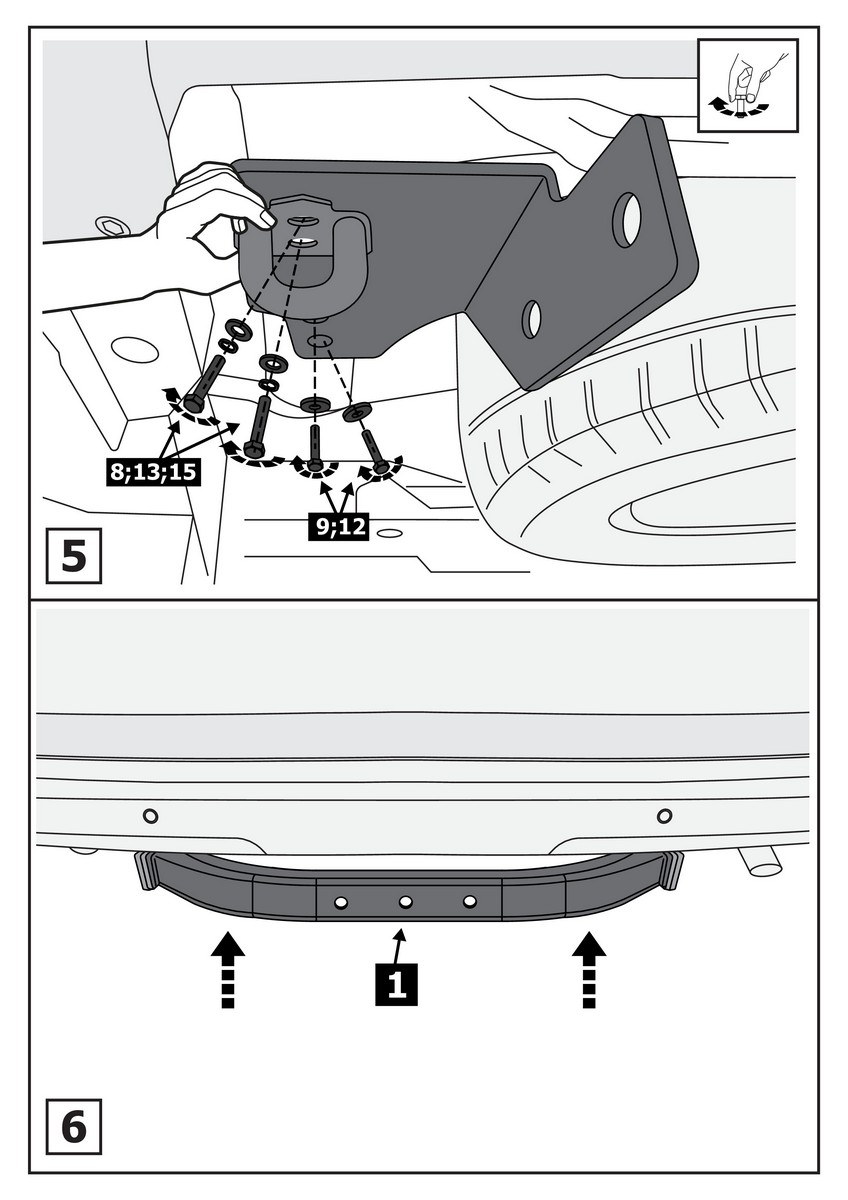 8;13;15

9;12

5

1

6