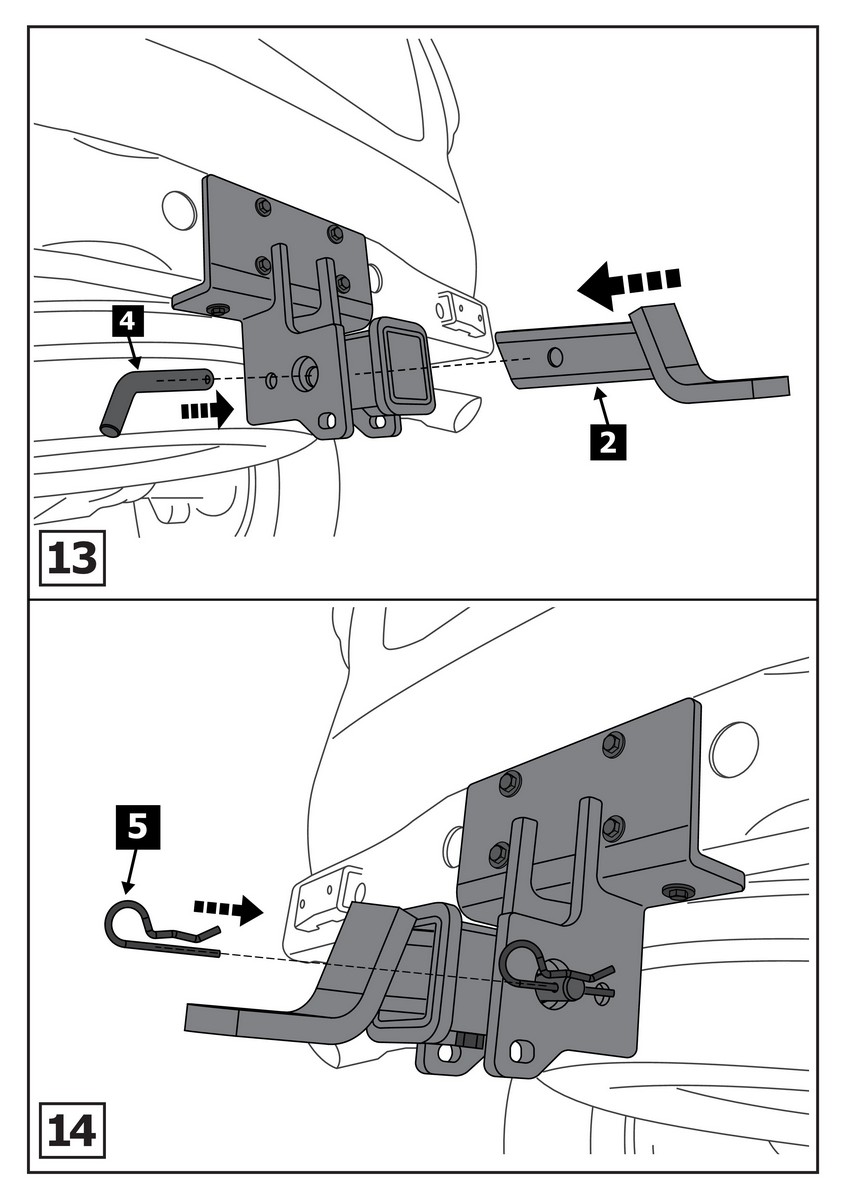 4

2

13

5

14