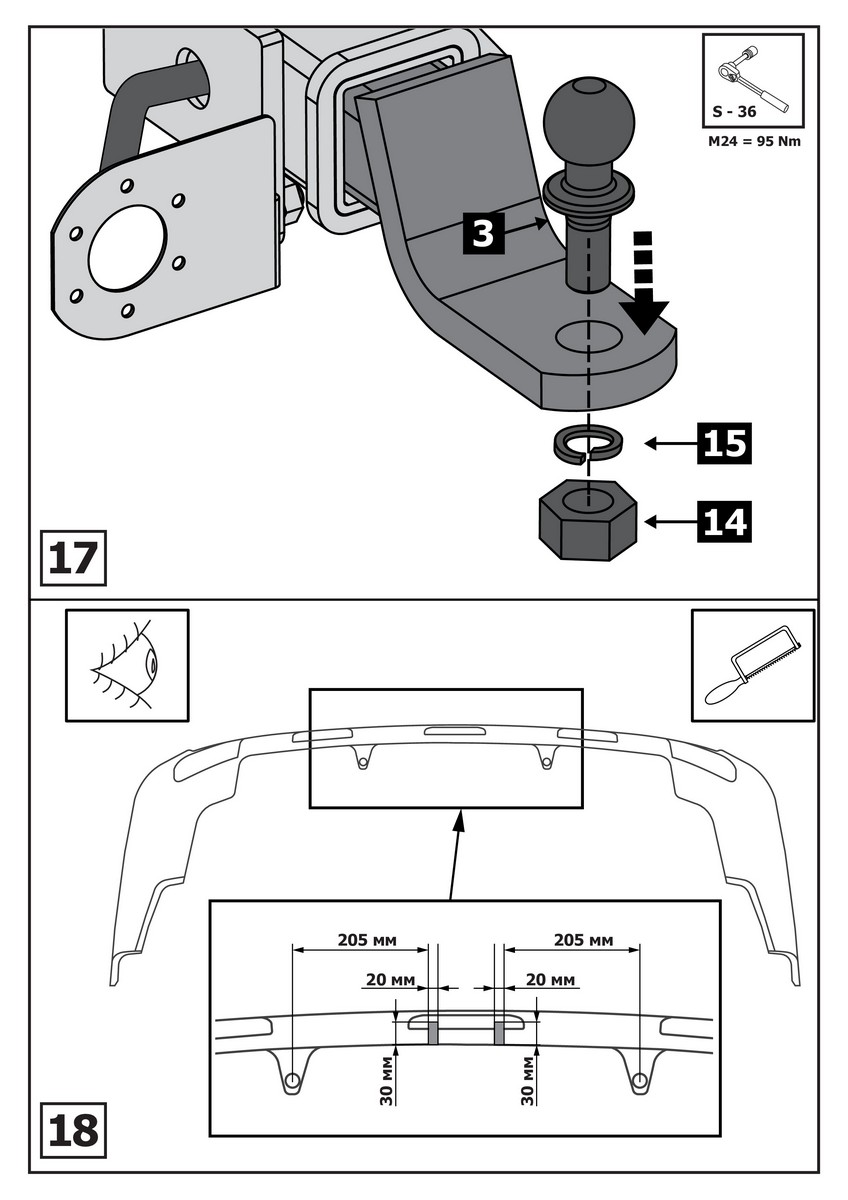 S - 36
M24 = 95 Nm

3

15

14

17

205 мм
205 мм
20 мм
20 мм
30 мм
30 мм

18