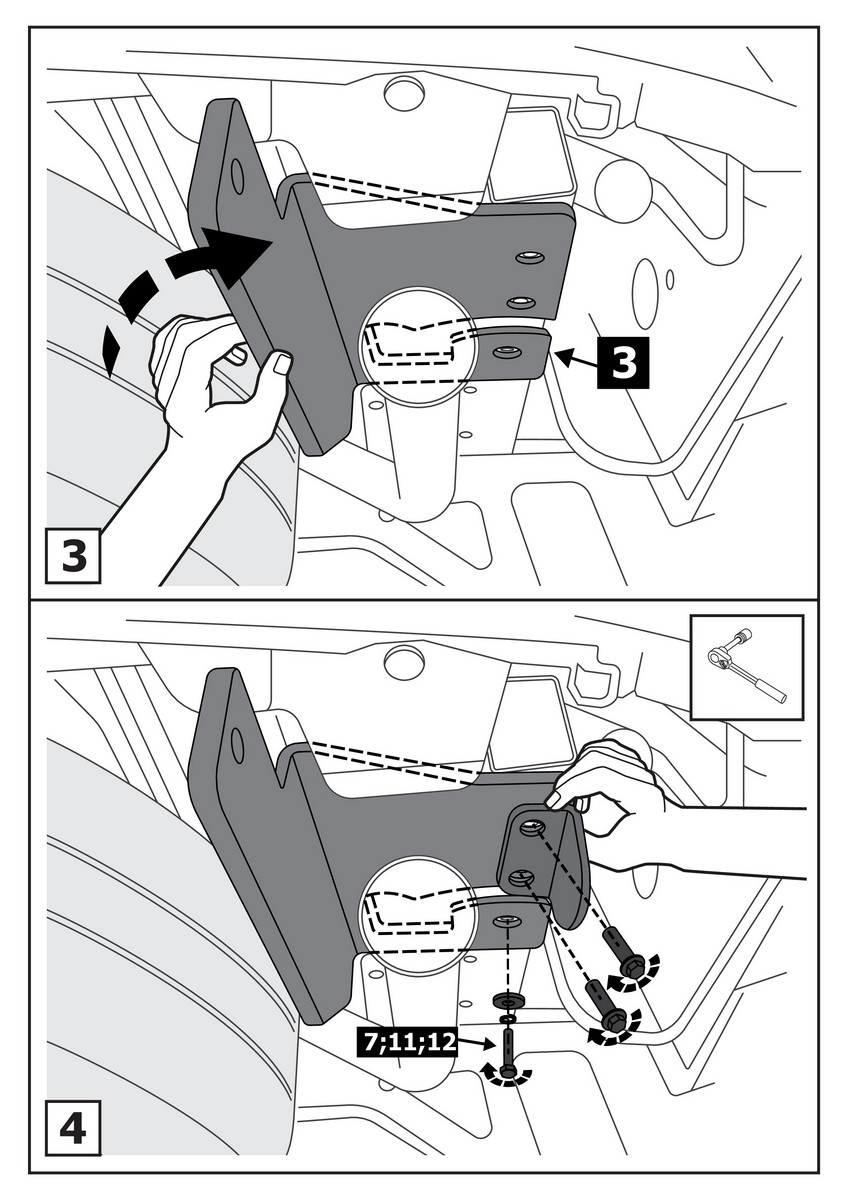 3

3

7;11;12

4