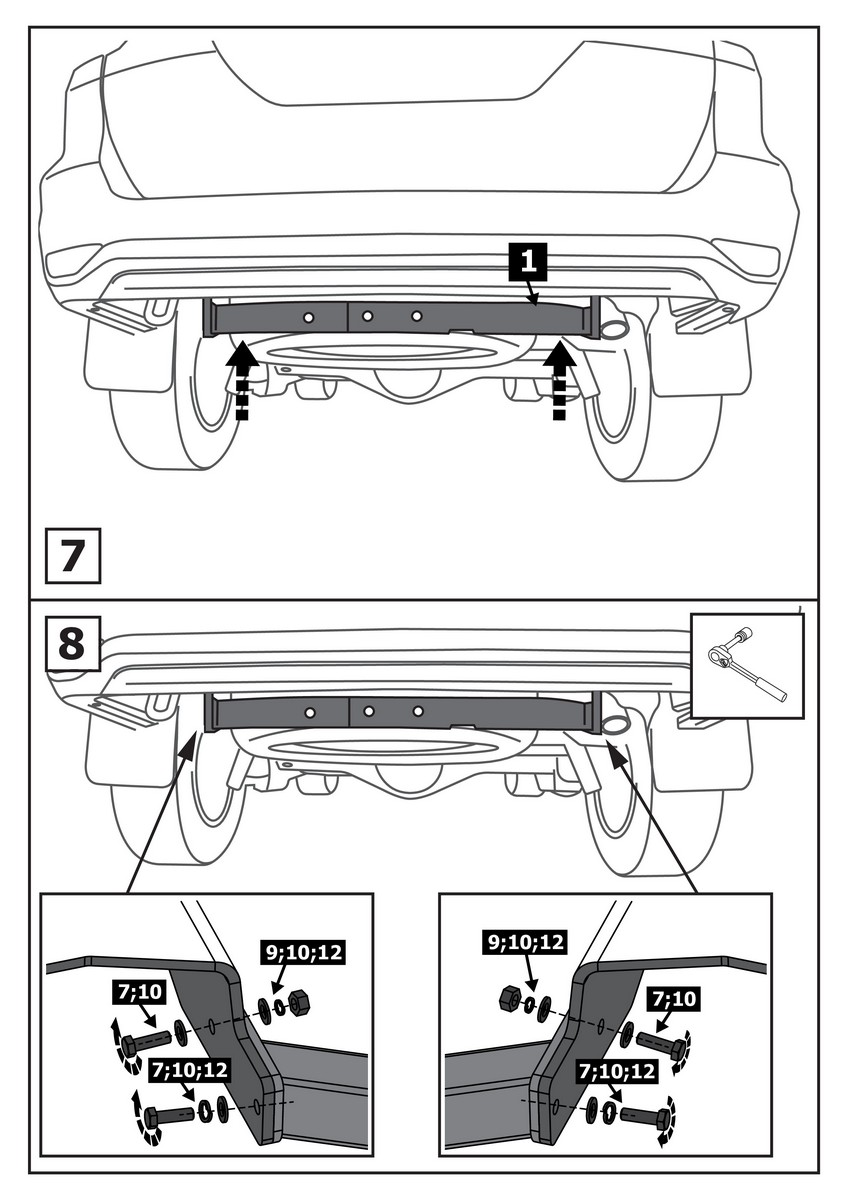 1

7

8

9;10;12

7;10

7;10;12

9;10;12

7;10

7;10;12