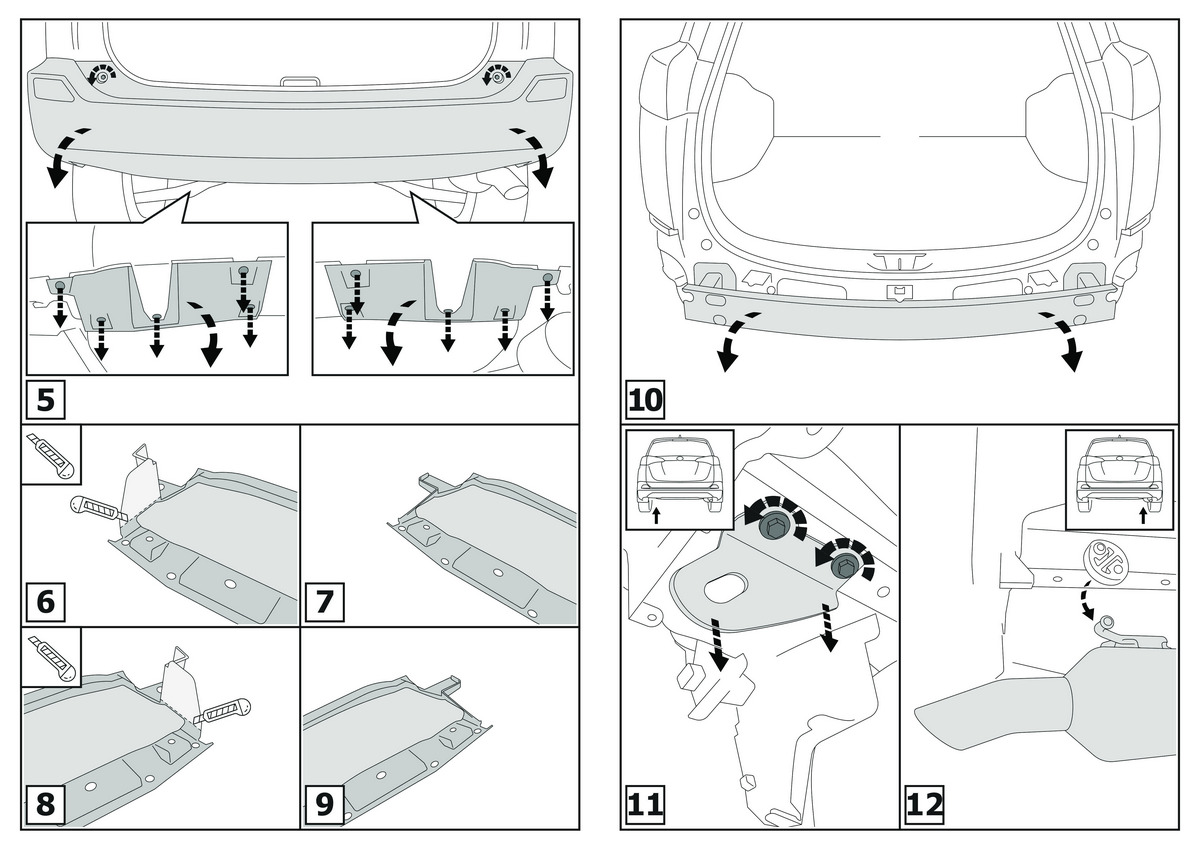 5

6

7

8

9

10

11

12