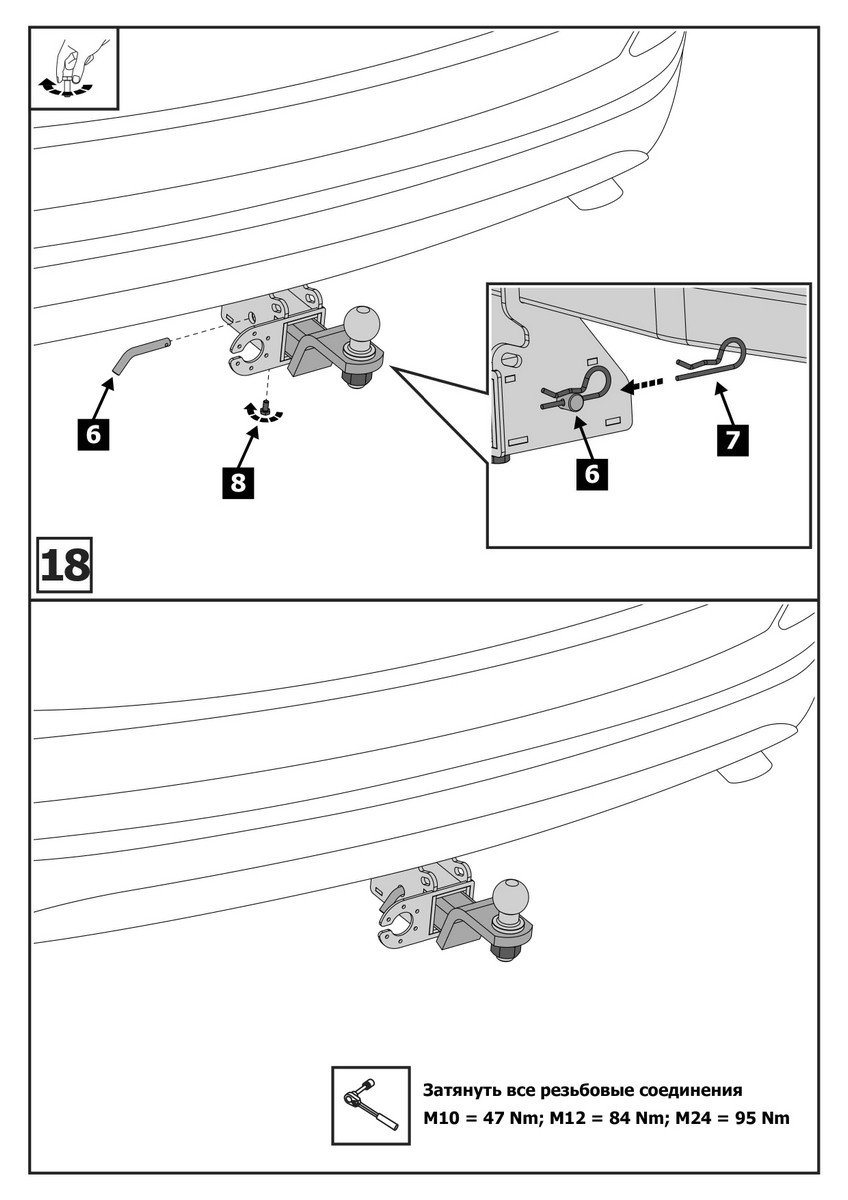 6

8

6

7

18

Затянуть все резьбовые соединения
M10 = 47 Nm; M12 = 84 Nm; M24 = 95 Nm