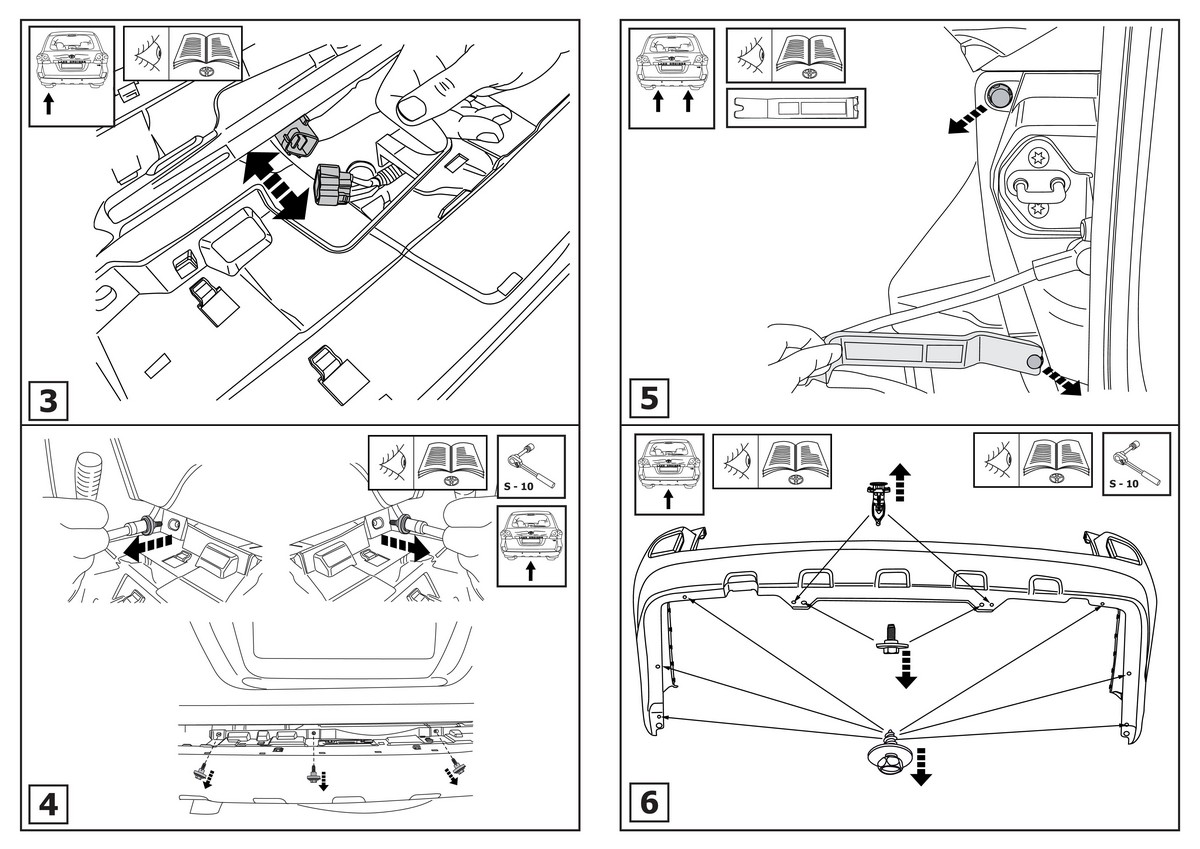 3

S - 10

4

5

S - 10

6