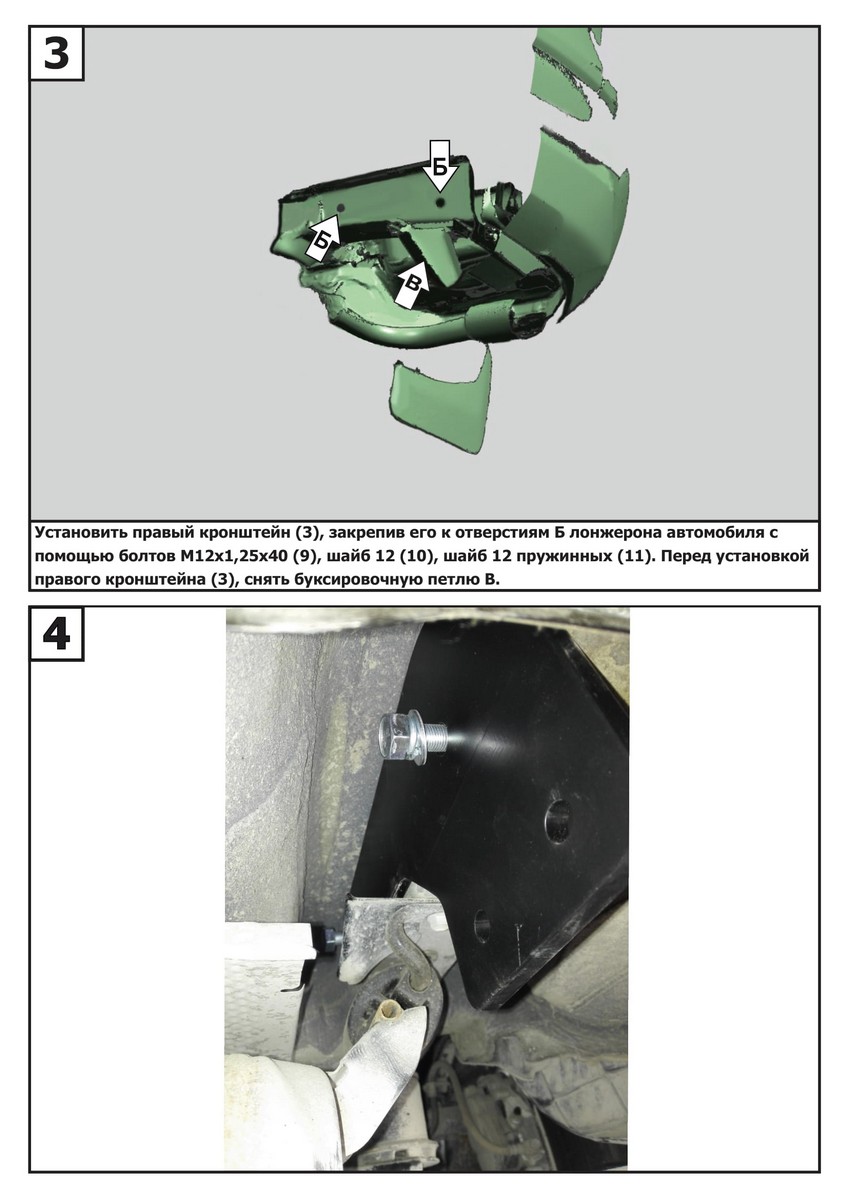 3

Б

Б

В

Установить правый кронштейн (3), закрепив его к отверстиям Б лонжерона автомобиля с помощью болтов М12х1,25х40 (9), шайб 12 (10), шайб 12 пружинных (11). Перед установкой правого кронштейна (3), снять буксировочную петлю В.

4