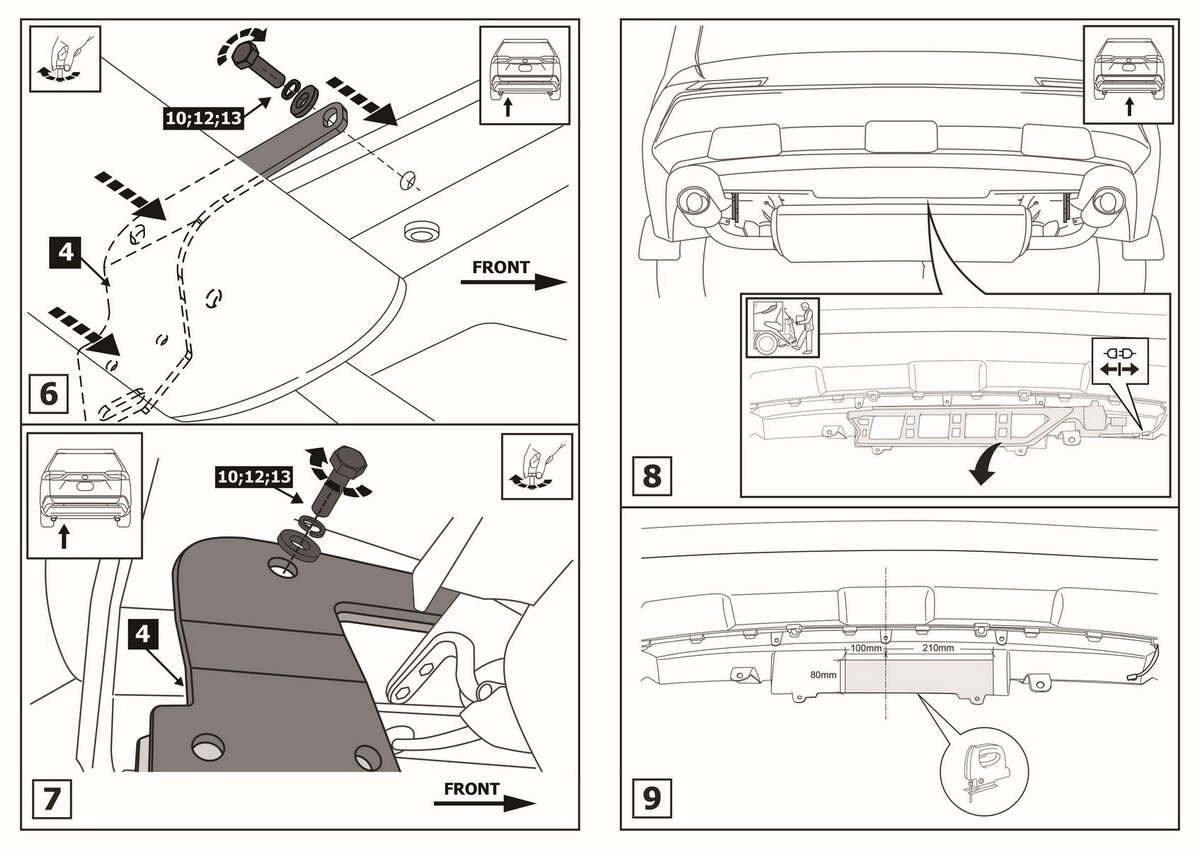 10;12;13

4

FRONT

6

10;12;13

4

FRONT

7

8

100mm

210mm

80mm

9