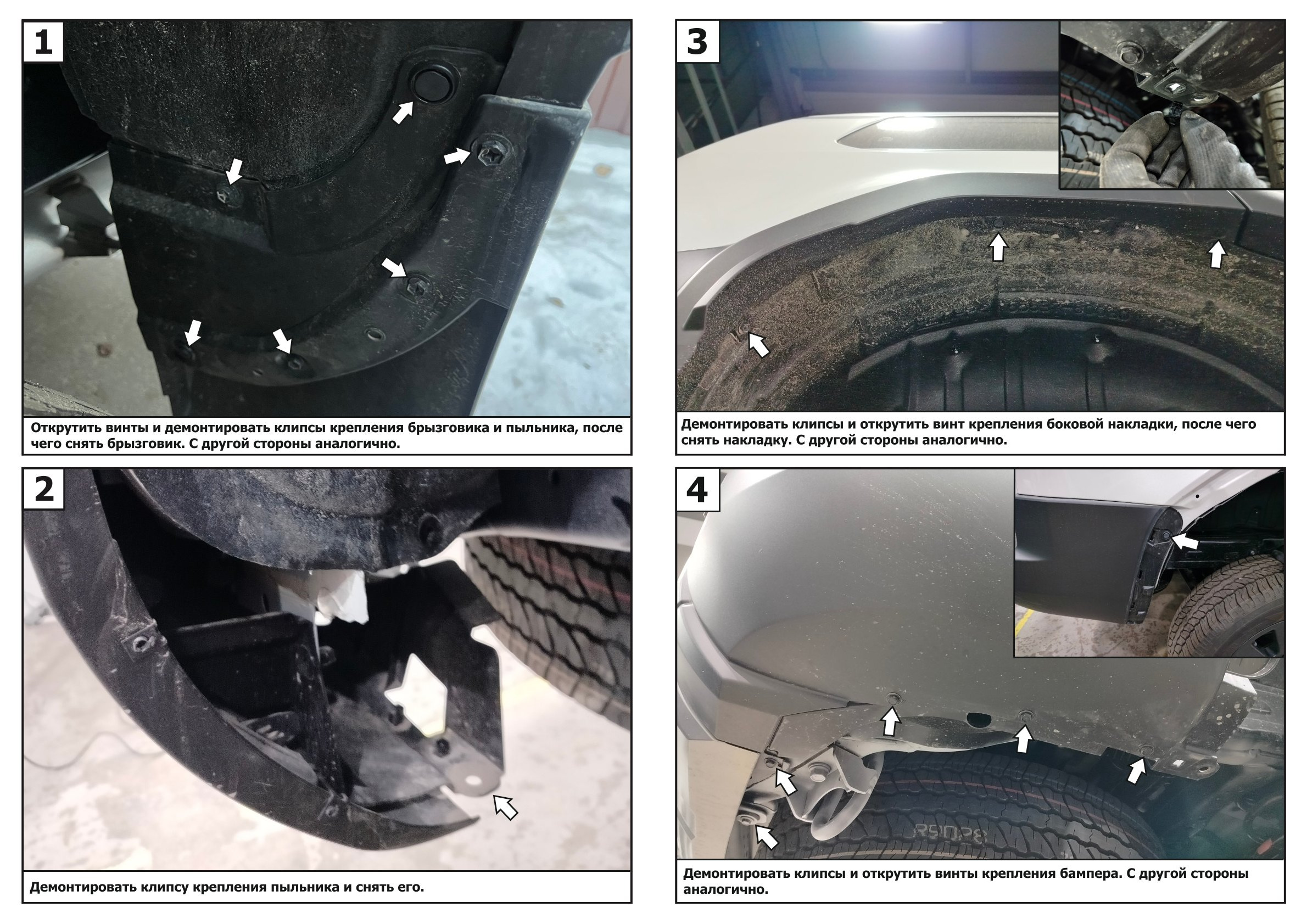 1

Открутить винты и демонтировать клипсы крепления брызговика и пыльника, после чего снять брызговик. С другой стороны аналогично.

2

Демонтировать клипсу крепления пыльника и снять его.

3

Демонтировать клипсы и открутить винт крепления боковой накладки, после чего снять накладку. С другой стороны аналогично.

4

Демонтировать клипсы и открутить винты крепления бампера. С другой стороны аналогично.