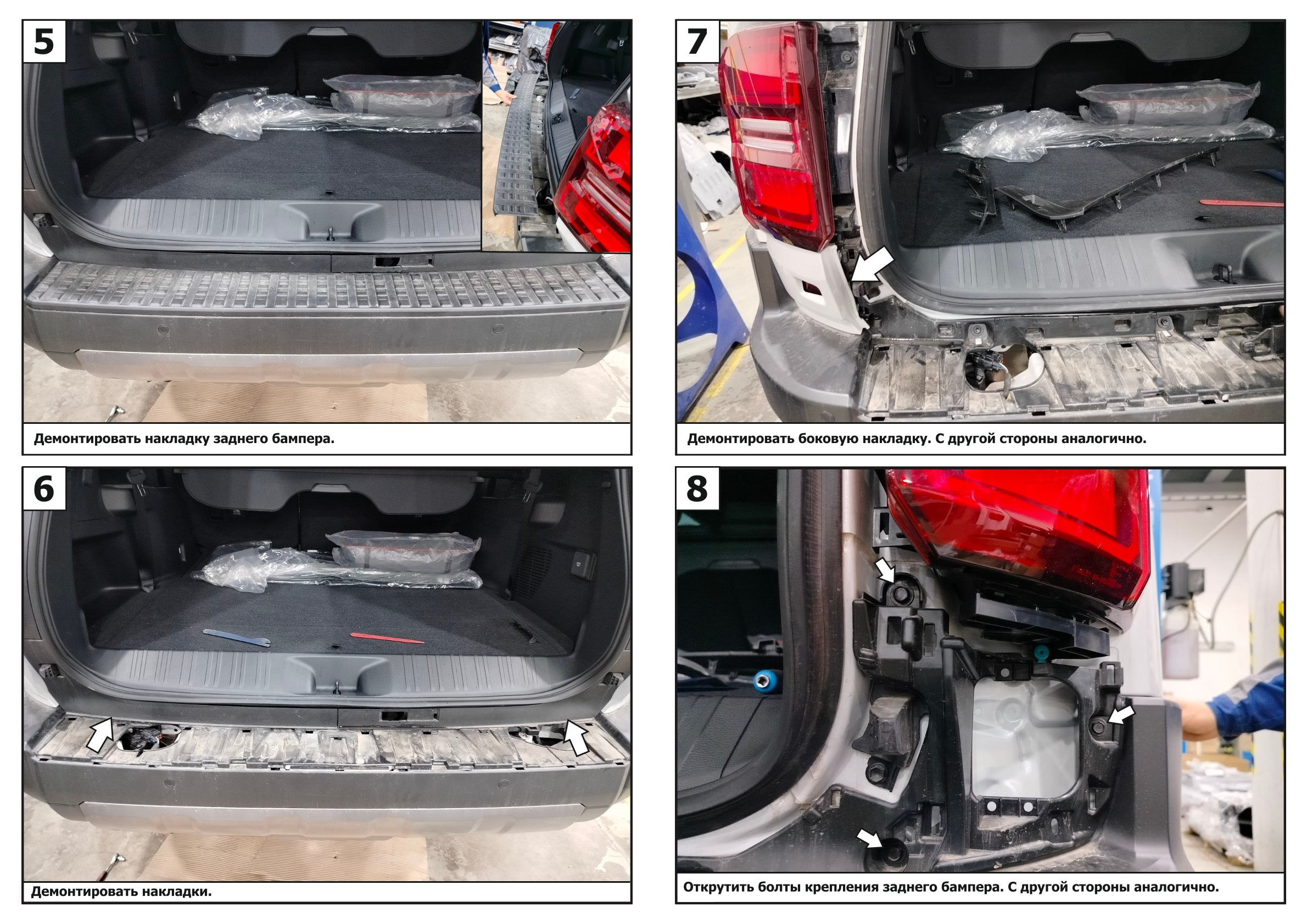 5

Демонтировать накладку заднего бампера.

6

Демонтировать накладки.

7

Демонтировать боковую накладку. С другой стороны аналогично.

8

Открутить болты крепления заднего бампера. С другой стороны аналогично.