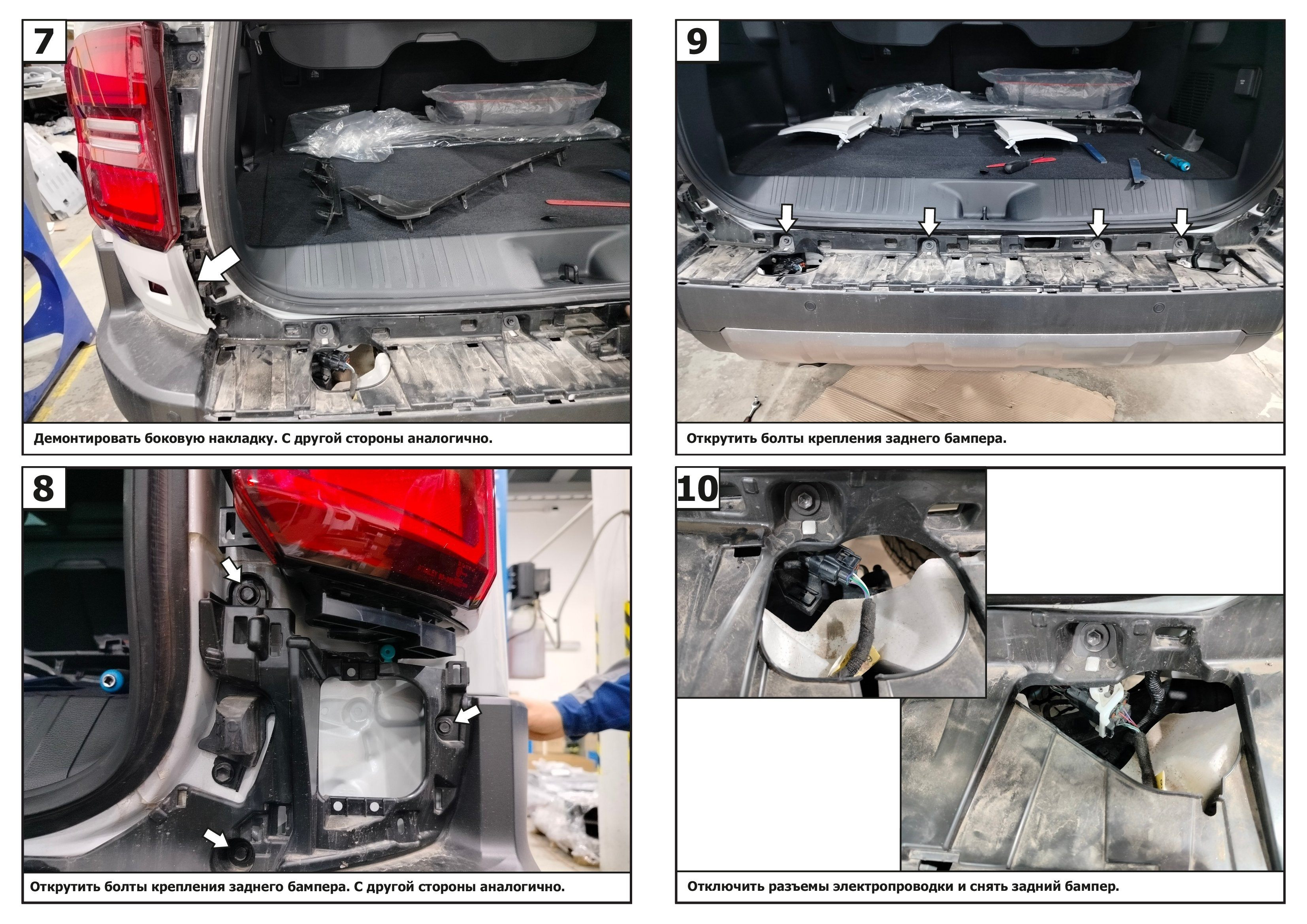 7

Демонтировать боковую накладку. С другой стороны аналогично.

8

Открутить болты крепления заднего бампера. С другой стороны аналогично.

9

Открутить болты крепления заднего бампера.

10

Отключить разъемы электропроводки и снять задний бампер.