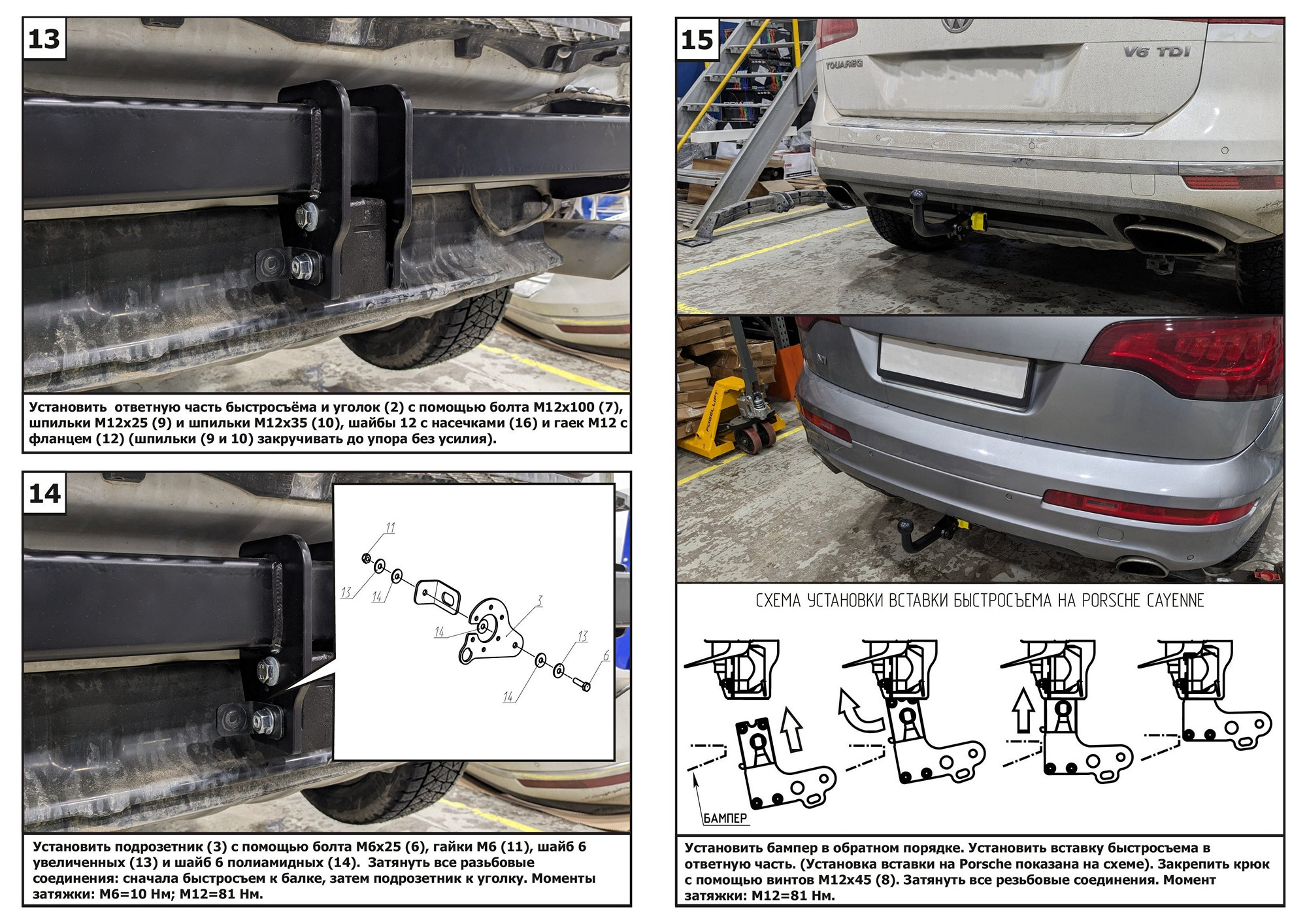 13

Установить  ответную часть быстросъёма и уголок (2) с помощью болта М12х100 (7), шпильки М12х25 (9) и шпильки М12х35 (10), шайбы 12 с насечками (16) и гаек М12 с фланцем (12) (шпильки (9 и 10) закручивать до упора без усилия).

14

11
13
14
14
3
13
6
14

Установить подрозетник (3) с помощью болта М6х25 (6), гайки М6 (11), шайб 6 увеличенных (13) и шайб 6 полиамидных (14).  Затянуть все разьбовые соединения: сначала быстросъем к балке, затем подрозетник к уголку. Моменты затяжки: М6=10 Нм; М12=81 Нм.

15

TOUAREG
V6 TDI

СХЕМА УСТАНОВКИ ВСТАВКИ БЫСТРОСЪЕМА НА PORSCHE CAYENNE

БАМПЕР

Установить бампер в обратном порядке. Установить вставку быстросъема в ответную часть. (Установка вставки на Porsche показана на схеме). Закрепить крюк с помощью винтов М12х45 (8). Затянуть все резьбовые соединения. Момент затяжки: М12=81 Нм.