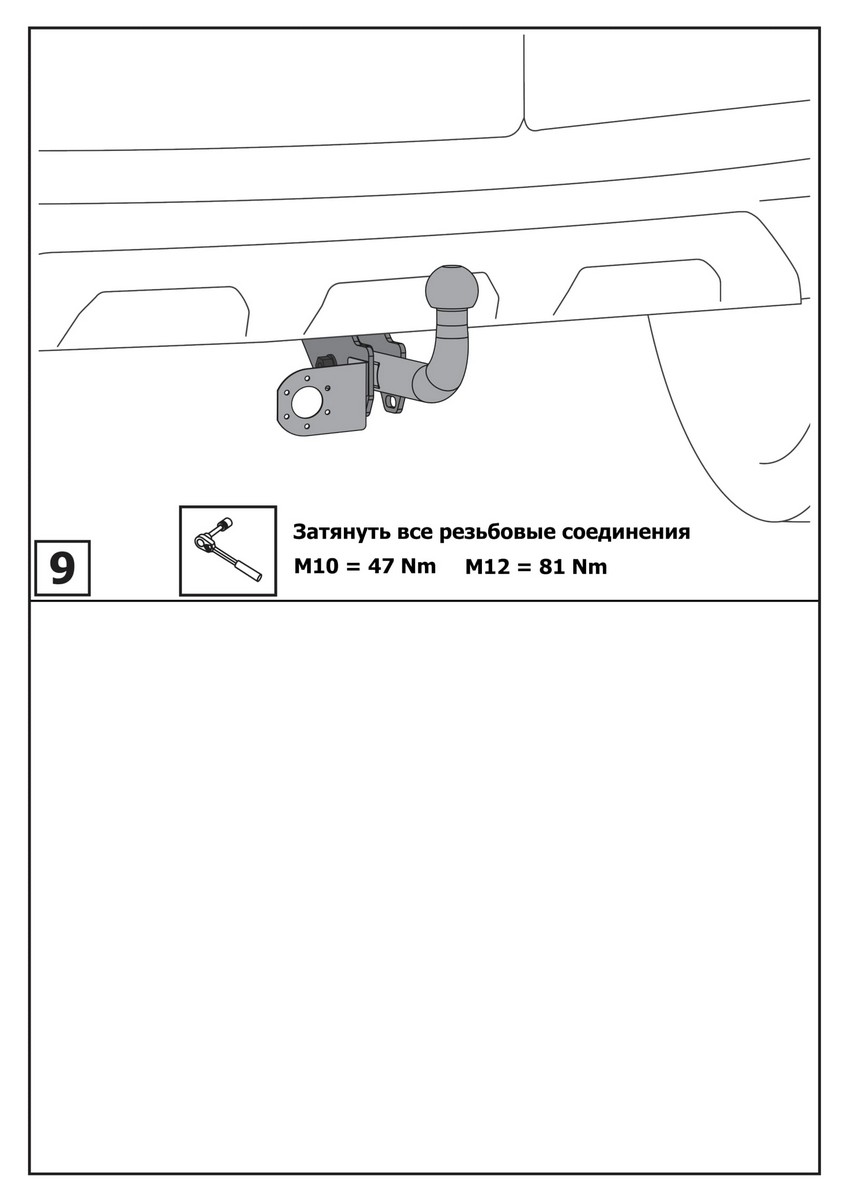 9

Затянуть все резьбовые соединения
M10 = 47 Nm    M12 = 81 Nm