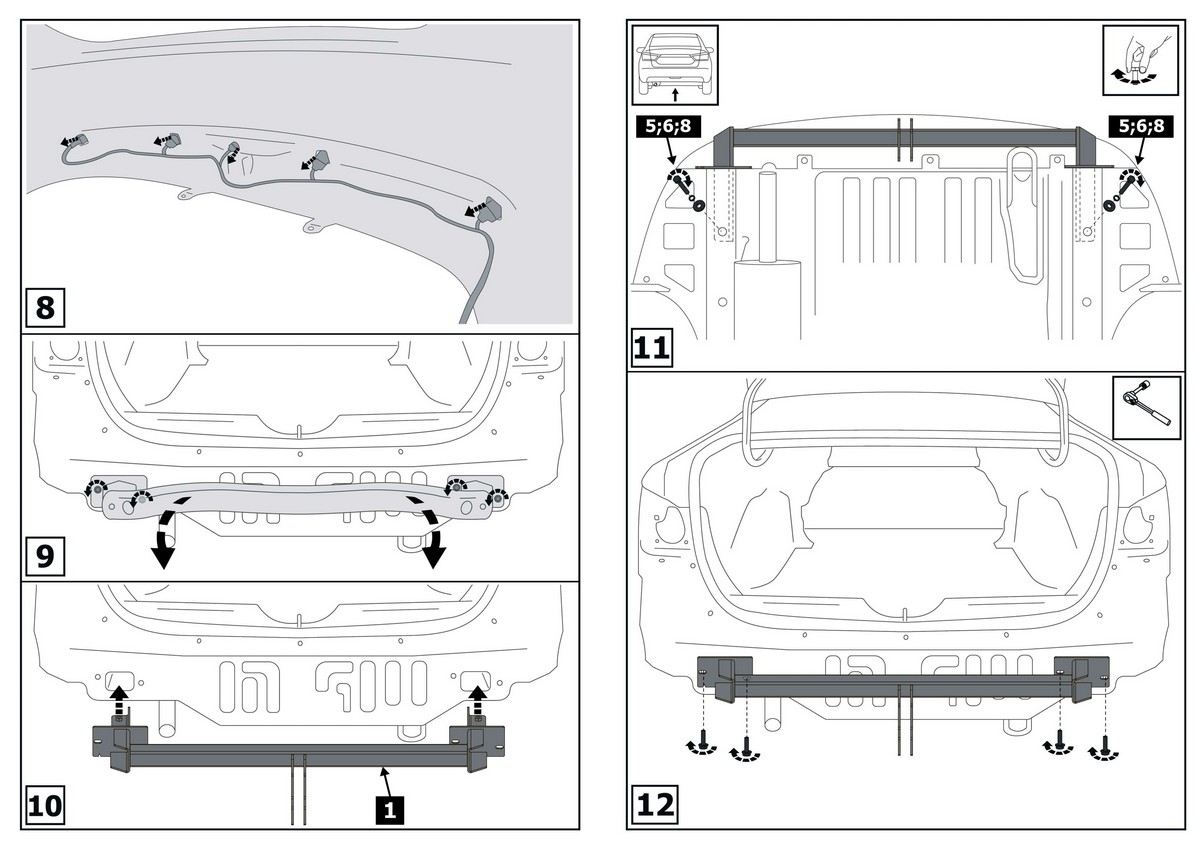 8

9

10

1

5;6;8

5;6;8

11

12