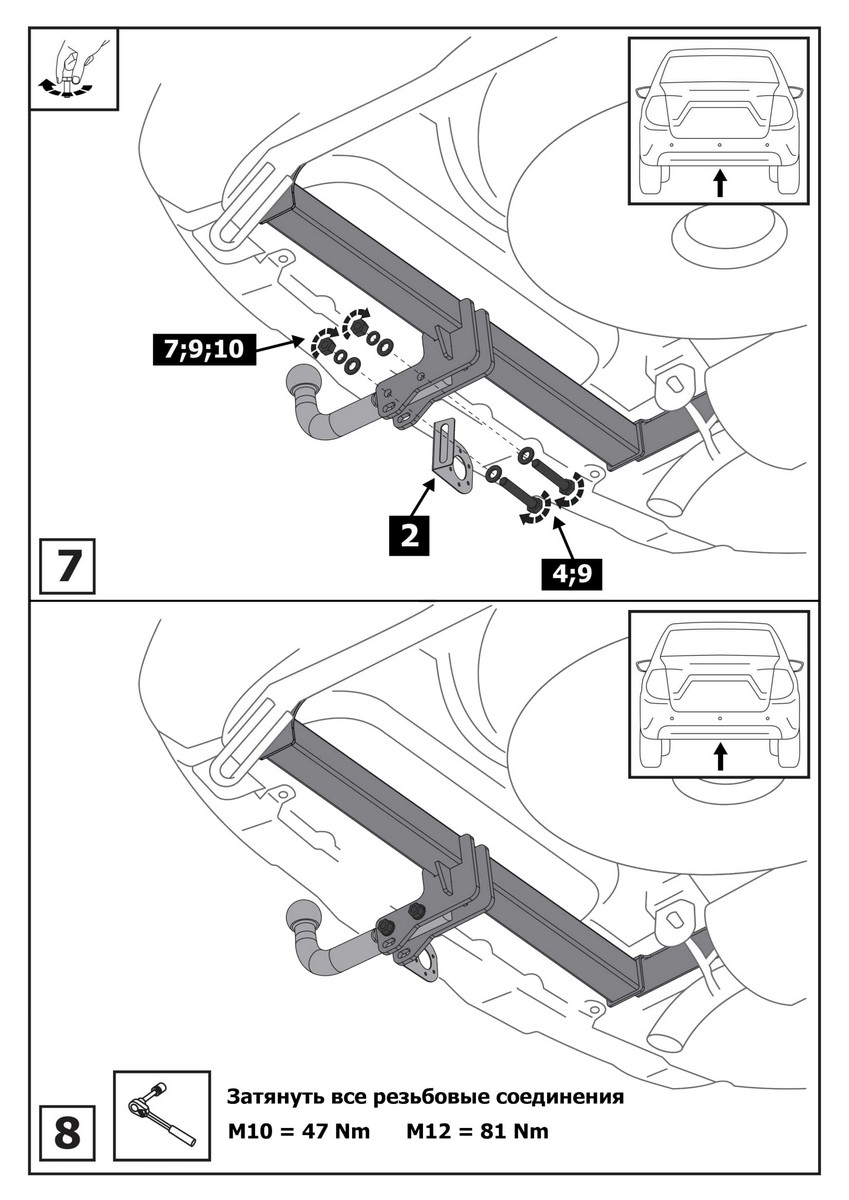 7;9;10

2

4;9

7

8

Затянуть все резьбовые соединения
M10 = 47 Nm M12 = 81 Nm