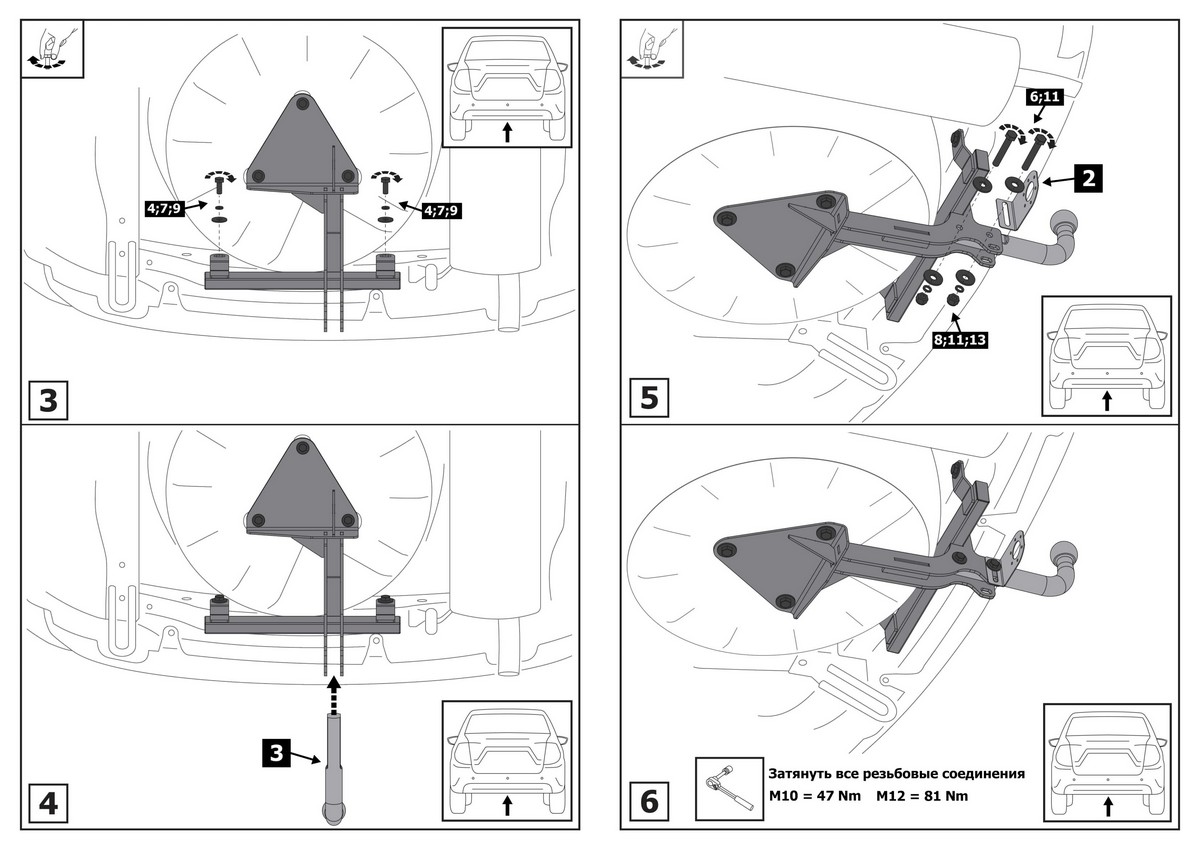 4;7;9
4;7;9
3
3
4
6;11
2
8;11;13
5
Затянуть все резьбовые соединения
M10 = 47 Nm M12 = 81 Nm
6