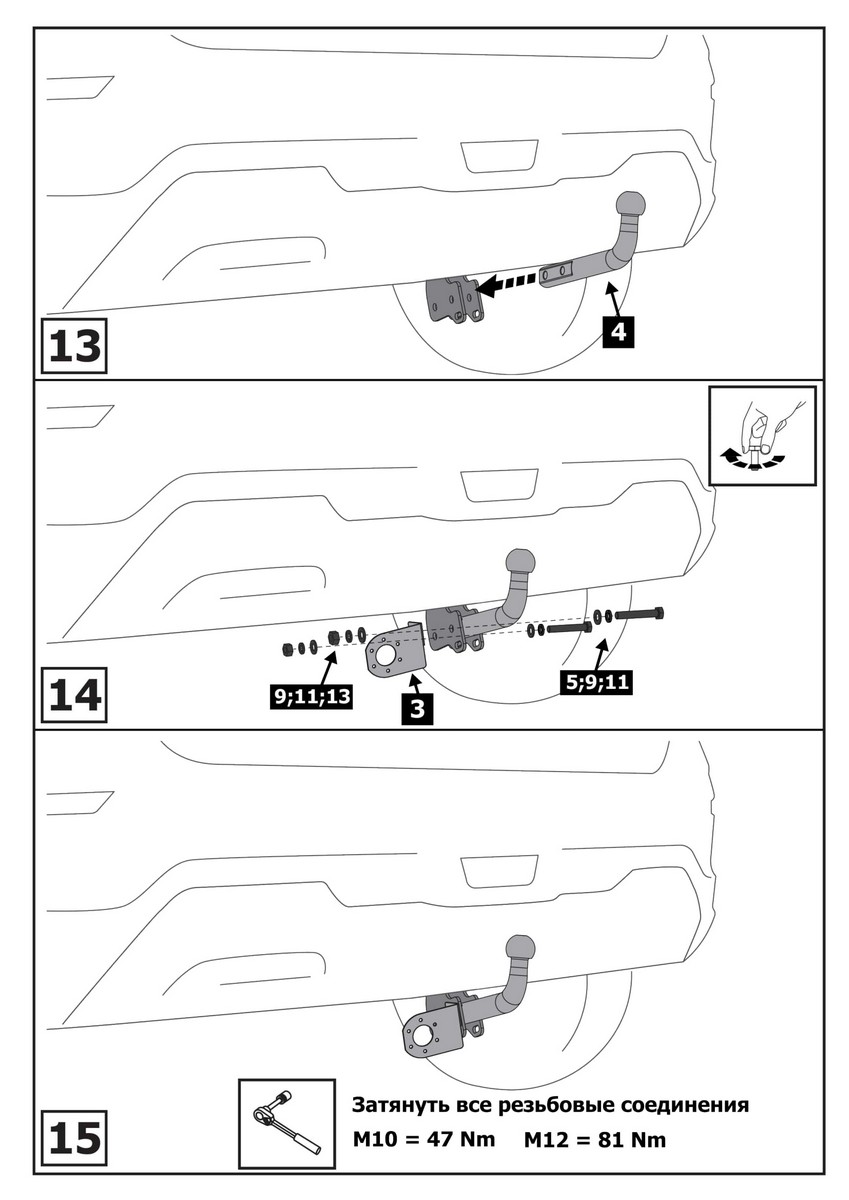 13

4

14

9;11;13

3

5;9;11

15

Затянуть все резьбовые соединения
M10 = 47 Nm M12 = 81 Nm