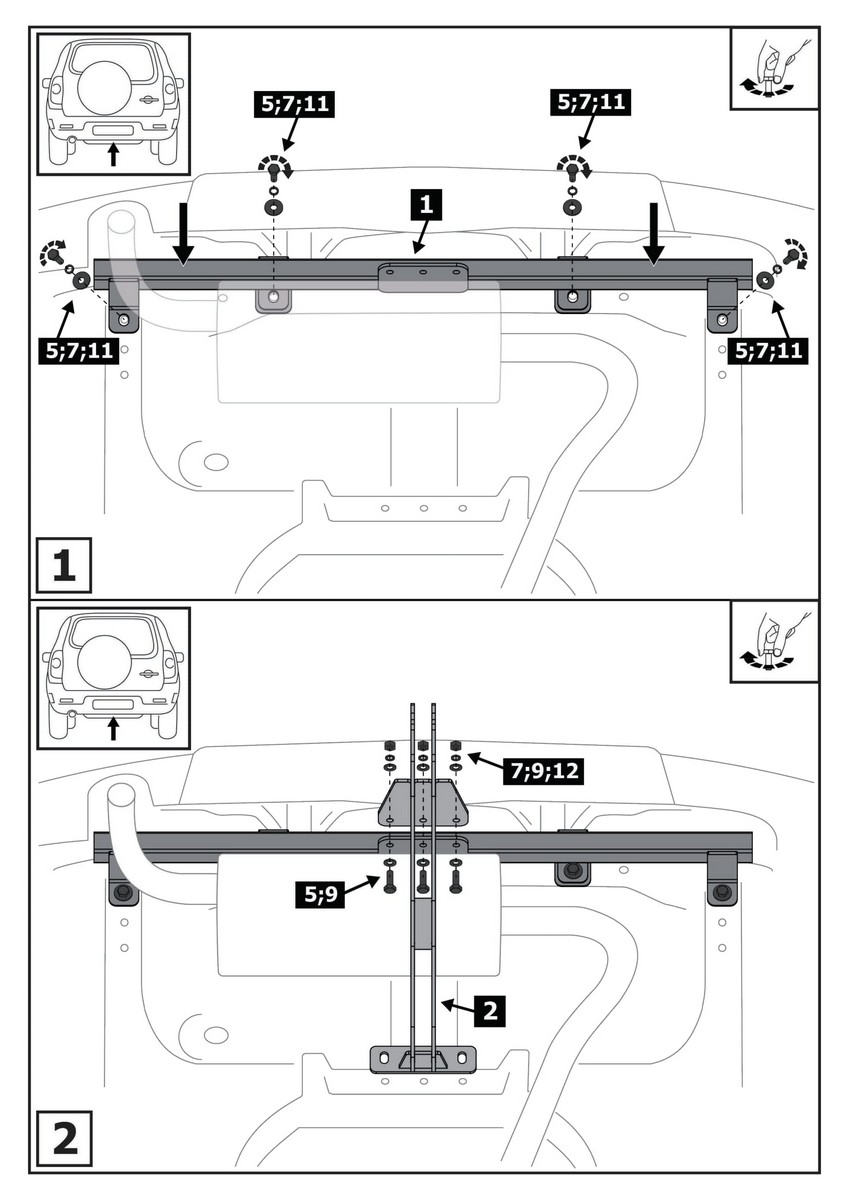 5;7;11
5;7;11
1
5;7;11
5;7;11
1

7;9;12
5;9
2
2