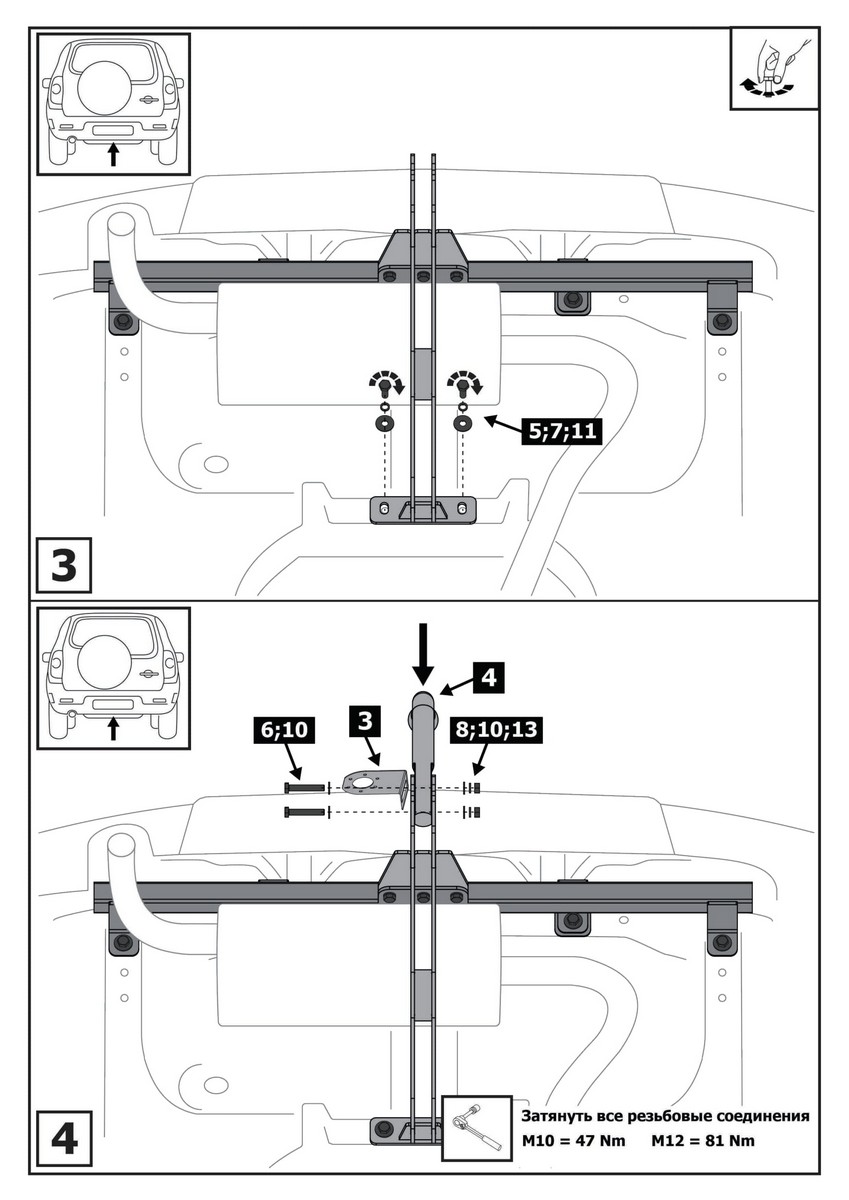 5;7;11

3

4

6;10

3

8;10;13

4

Затянуть все резьбовые соединения
M10 = 47 Nm M12 = 81 Nm