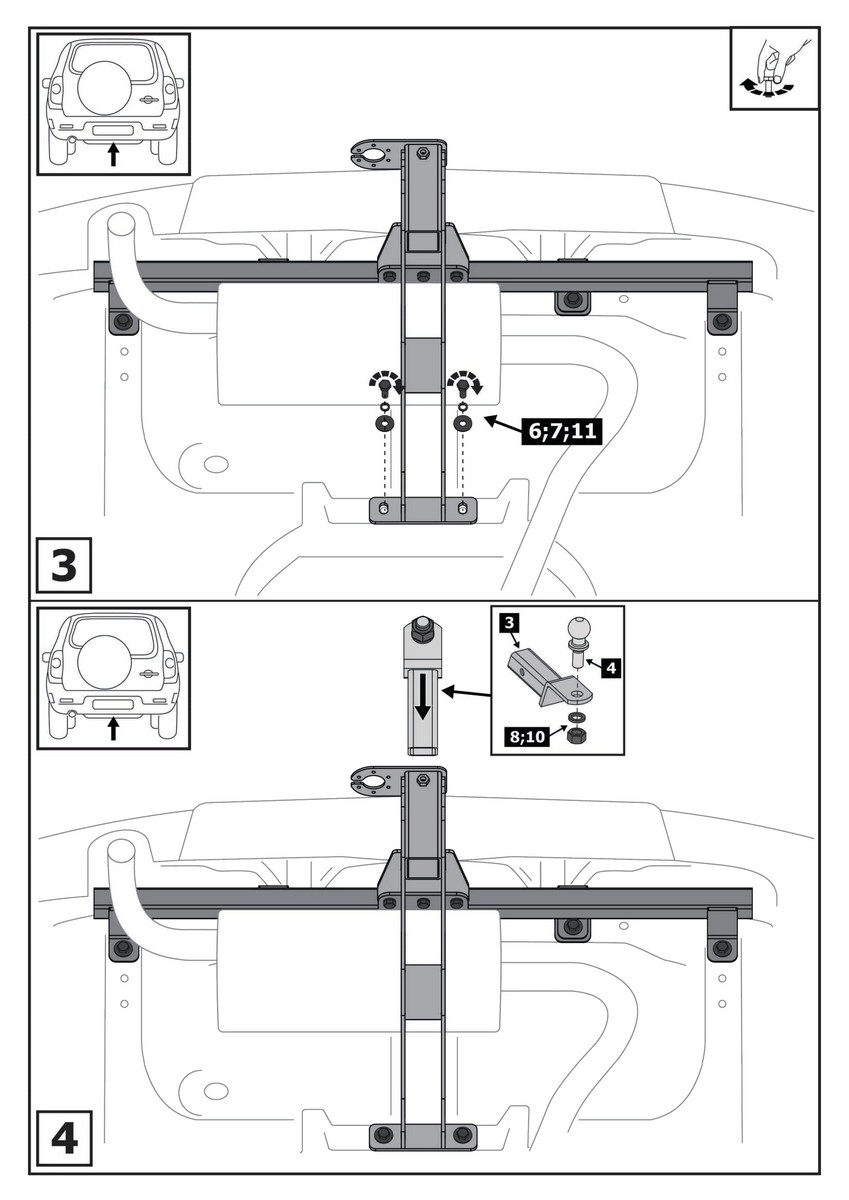 6;7;11

3

3

4

8;10

4