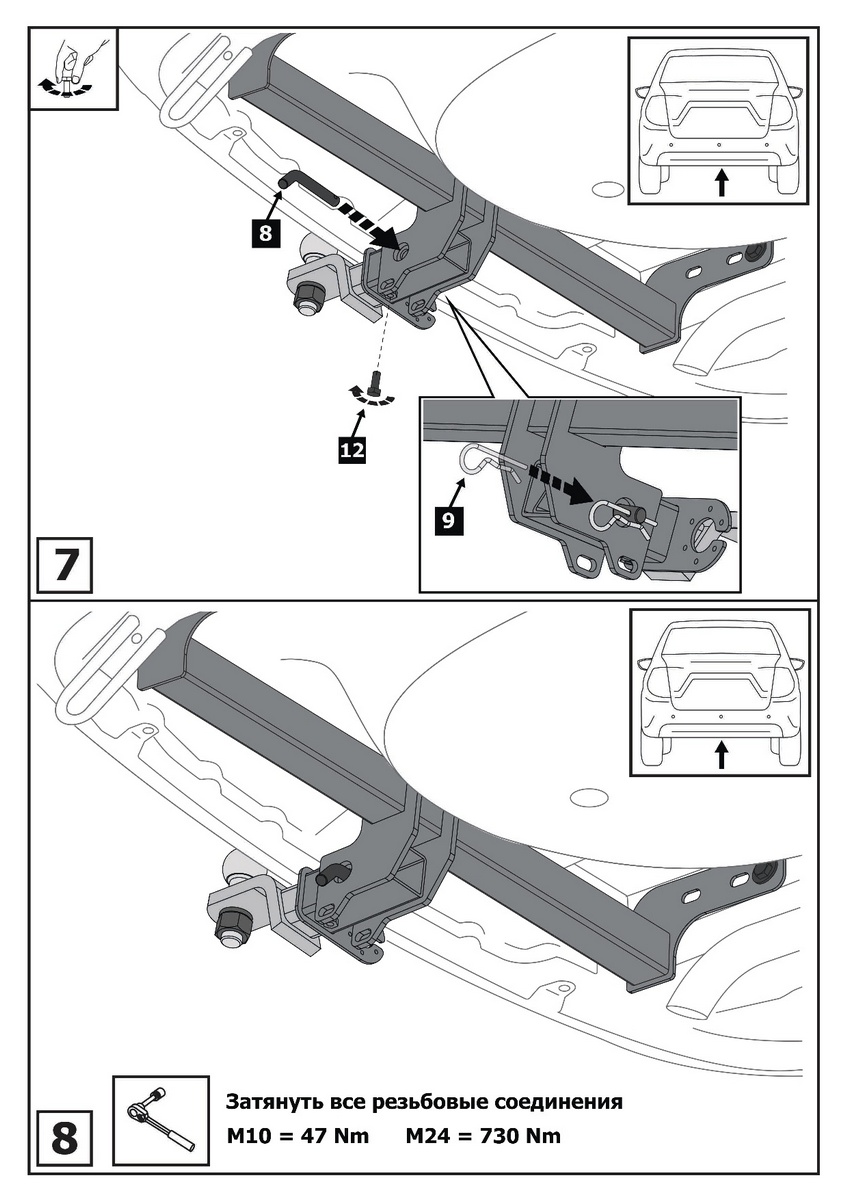 8

12

9

7

8

Затянуть все резьбовые соединения
M10 = 47 Nm M24 = 730 Nm