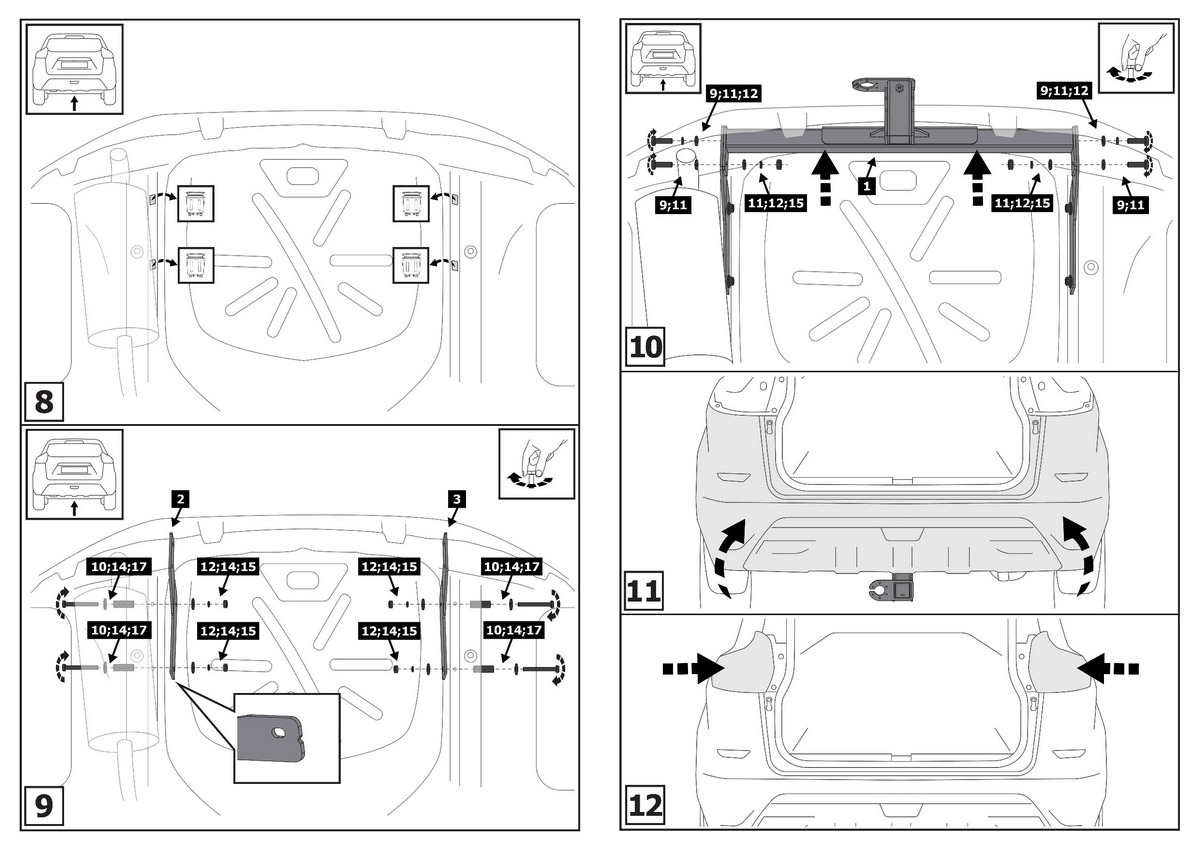 8

2
3
10;14;17
12;14;15
12;14;15
10;14;17
10;14;17
12;14;15
12;14;15
10;14;17
9

9;11;12
9;11;12
9;11
11;12;15
1
11;12;15
9;11
10

11

12