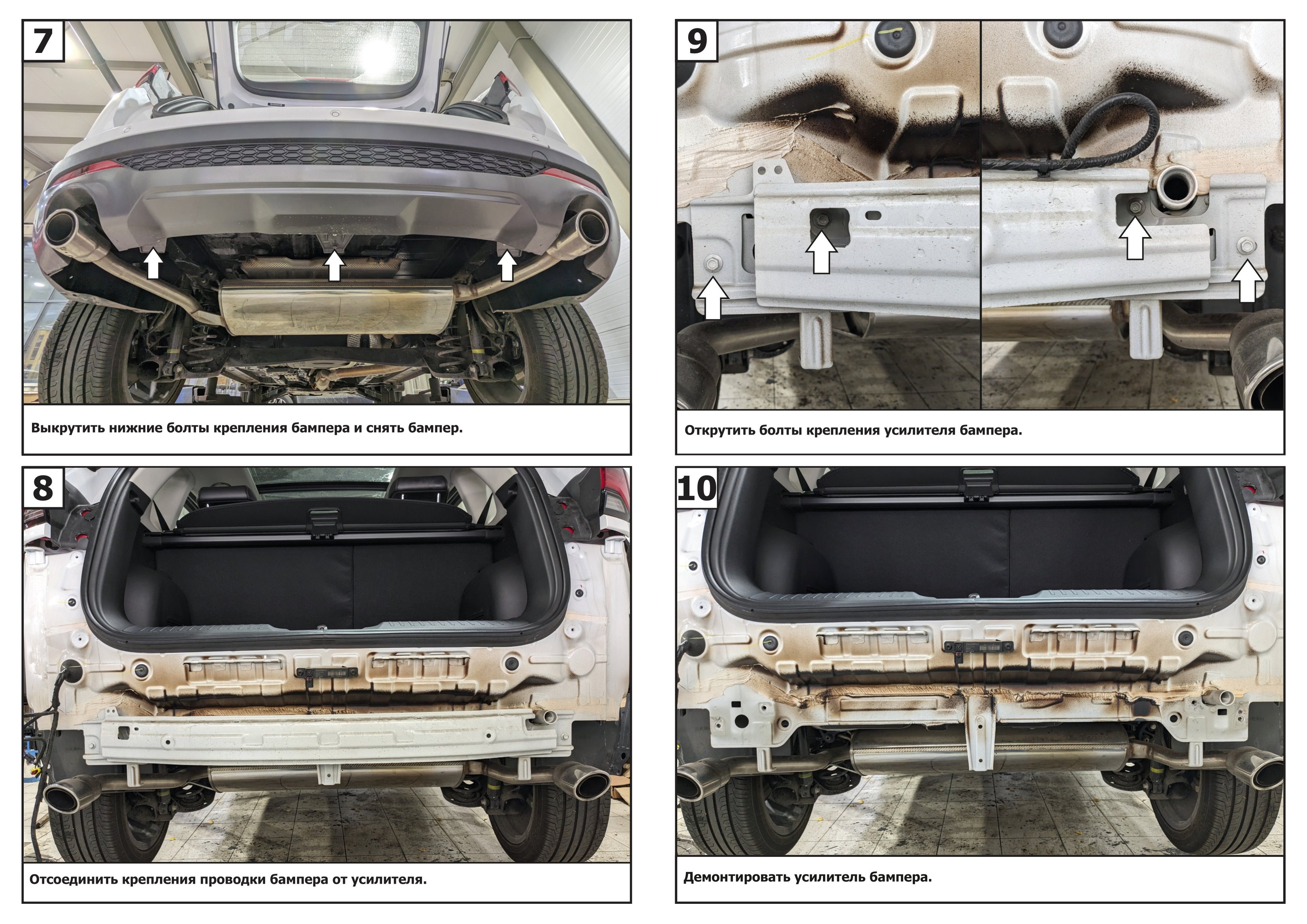 7

Выкрутить нижние болты крепления бампера и снять бампер.

8

Отсоединить крепления проводки бампера от усилителя.

9

Открутить болты крепления усилителя бампера.

10

Демонтировать усилитель бампера.