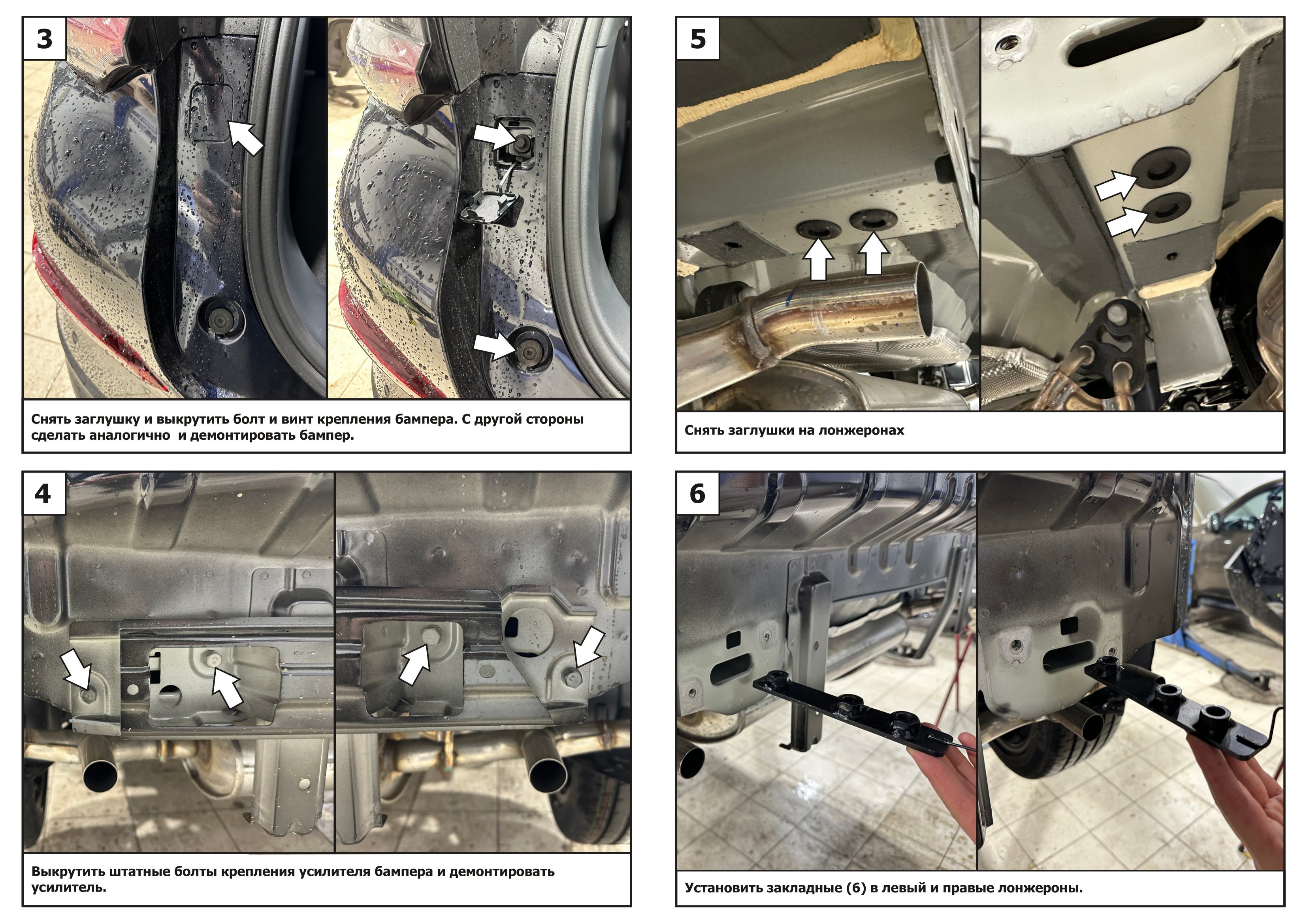 3

Снять заглушку и выкрутить болт и винт крепления бампера. С другой стороны сделать аналогично  и демонтировать бампер.

4

Выкрутить штатные болты крепления усилителя бампера и демонтировать усилитель.

5

Снять заглушки на лонжеронах

6

Установить закладные (6) в левый и правые лонжероны.