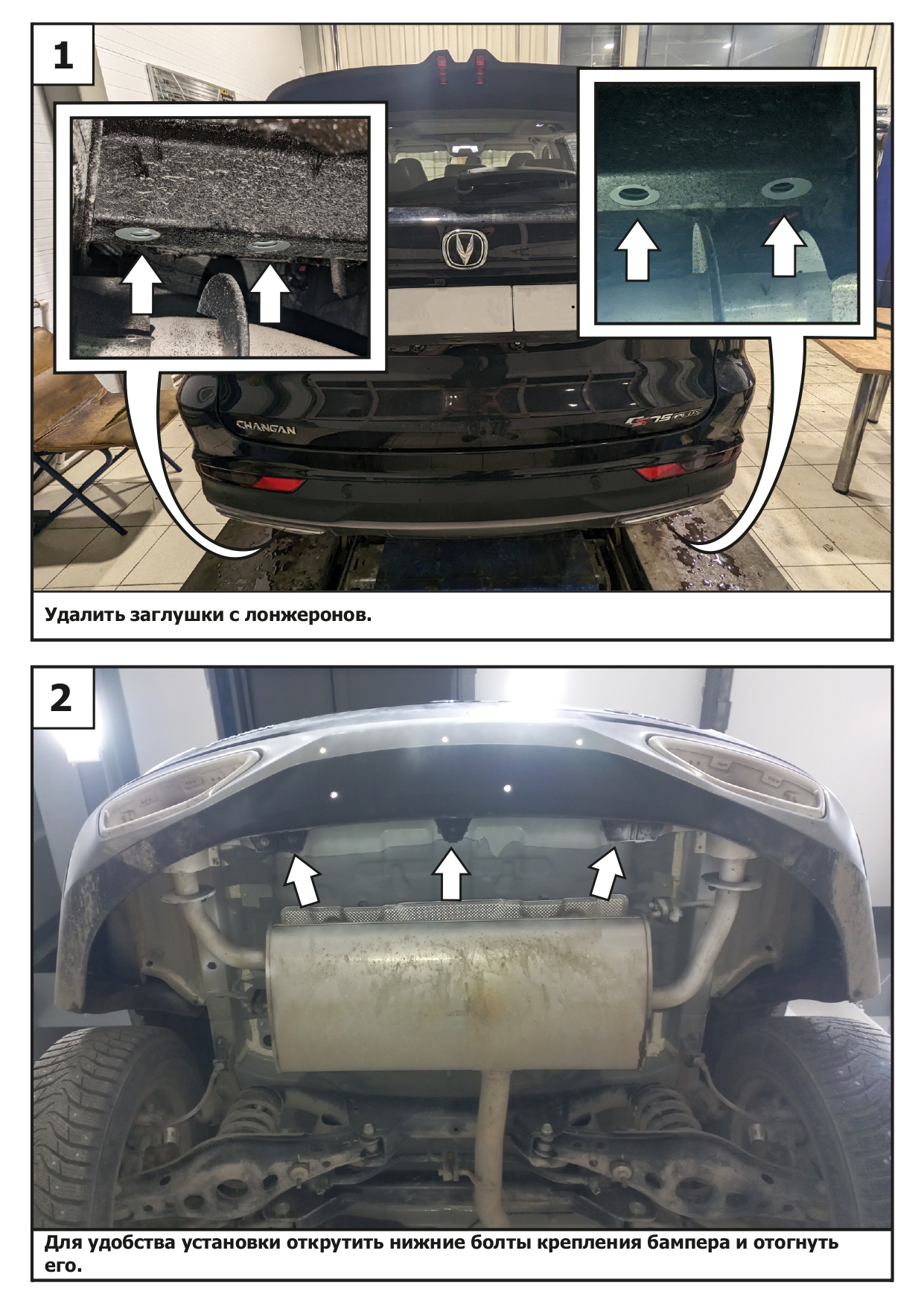 1

CHANGAN

CS75 PLUS

Удалить заглушки с лонжеронов.

2

Для удобства установки открутить нижние болты крепления бампера и отогнуть его.