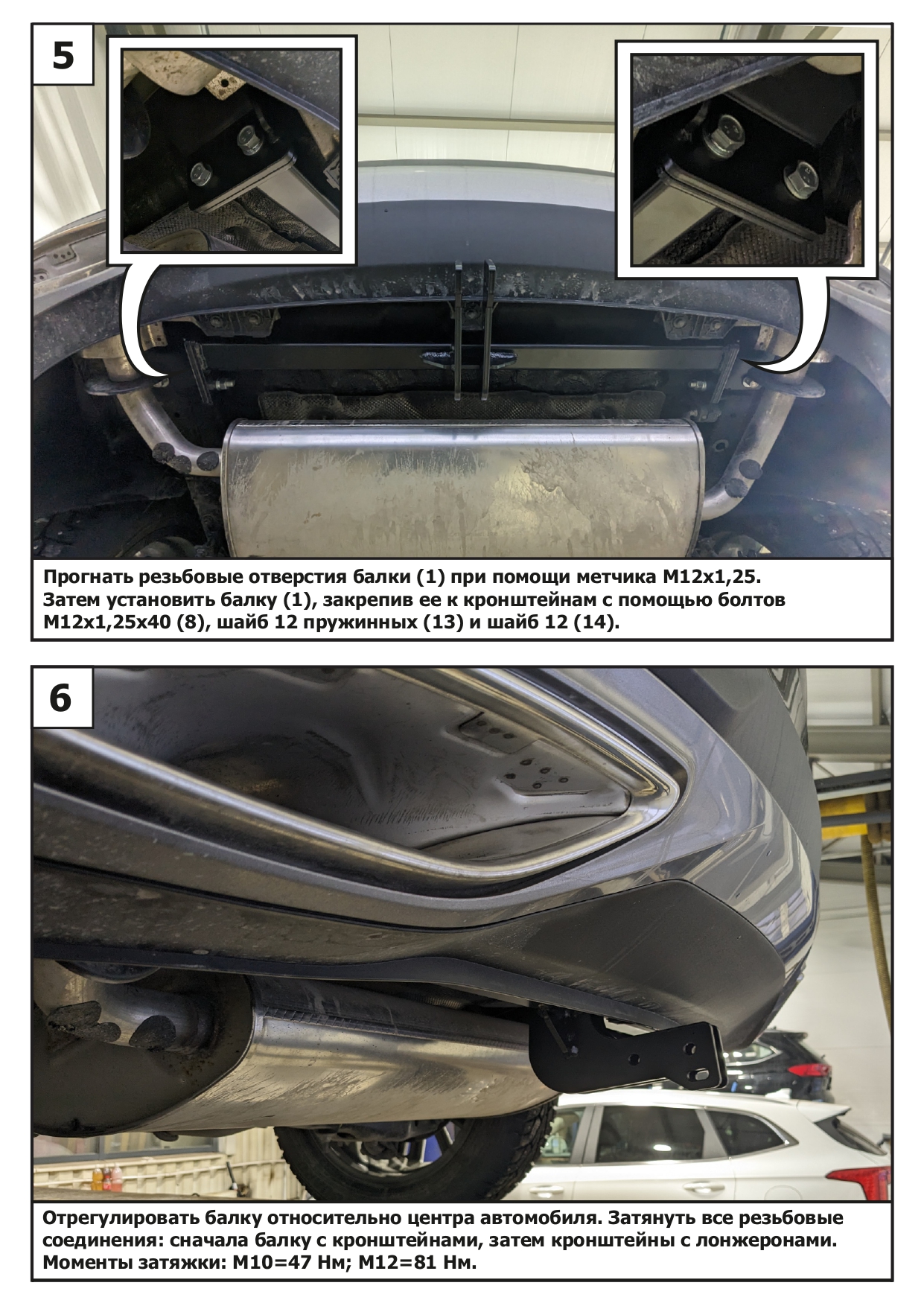 5

Прогнать резьбовые отверстия балки (1) при помощи метчика М12х1,25. Затем установить балку (1), закрепив ее к кронштейнам с помощью болтов М12х1,25х40 (8), шайб 12 пружинных (13) и шайб 12 (14).

6

Отрегулировать балку относительно центра автомобиля. Затянуть все резьбовые соединения: сначала балку с кронштейнами, затем кронштейны с лонжеронами. Моменты затяжки: М10=47 Нм; М12=81 Нм.