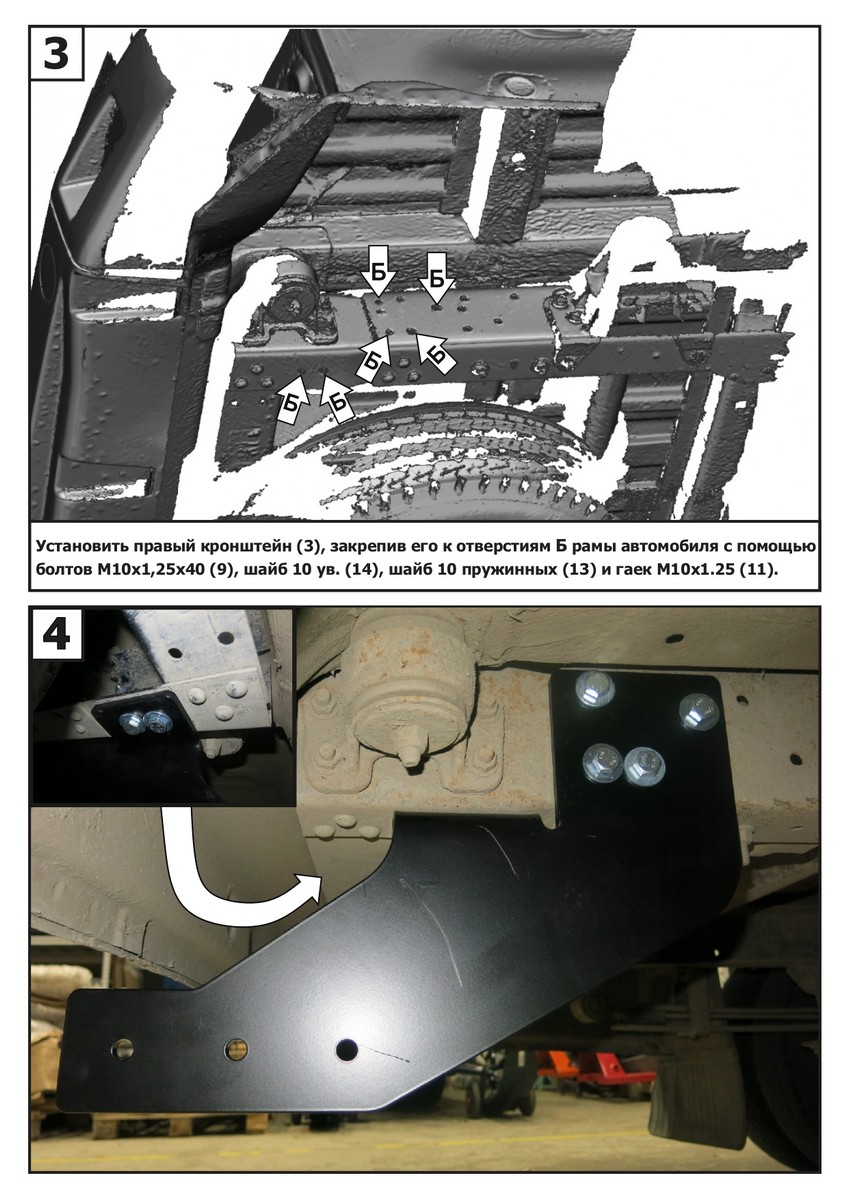 3

Б Б Б Б Б Б

Установить правый кронштейн (3), закрепив его к отверстиям Б рамы автомобиля с помощью болтов М10х1,25х40 (9), шайб 10 ув. (14), шайб 10 пружинных (13) и гаек М10х1.25 (11).

4