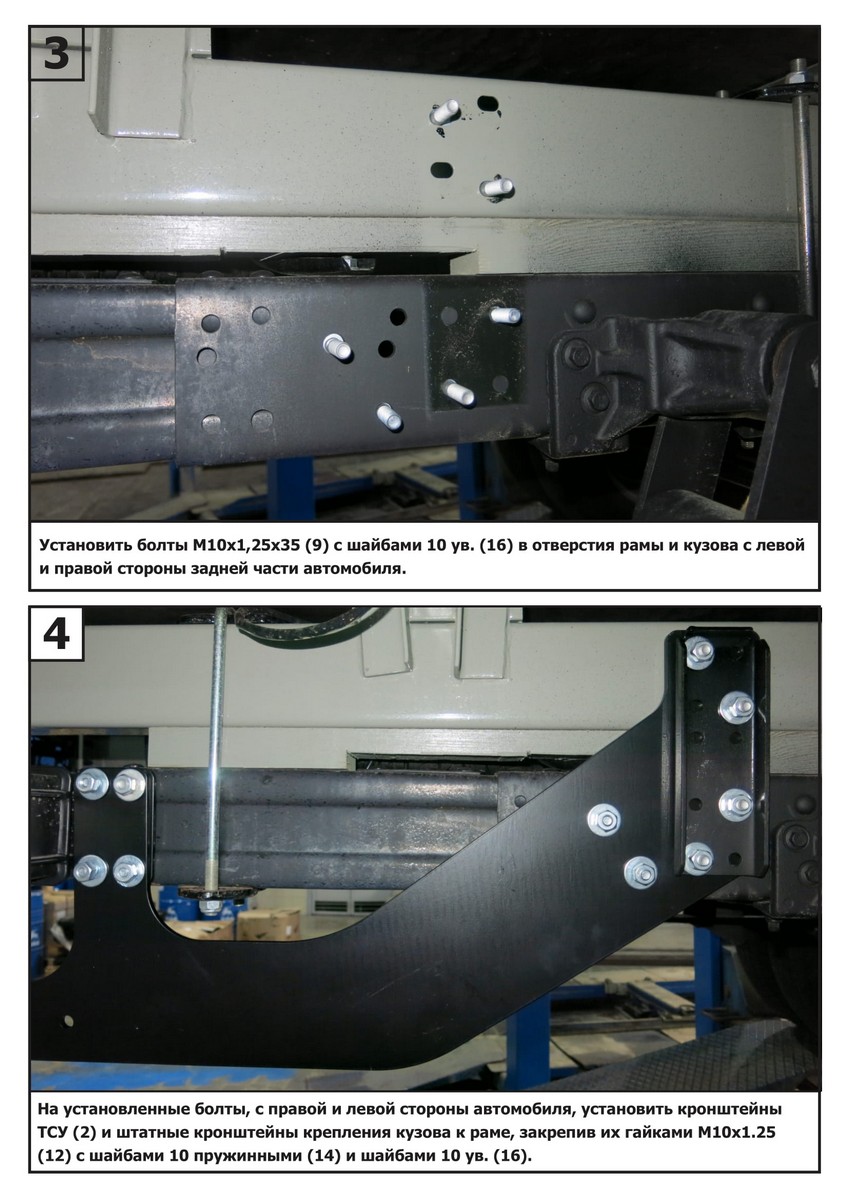 3

Установить болты М10х1,25х35 (9) с шайбами 10 ув. (16) в отверстия рамы и кузова с левой и правой стороны задней части автомобиля.

4

На установленные болты, с правой и левой стороны автомобиля, установить кронштейны ТСУ (2) и штатные кронштейны крепления кузова к раме, закрепив их гайками М10х1.25 (12) с шайбами 10 пружинными (14) и шайбами 10 ув. (16).