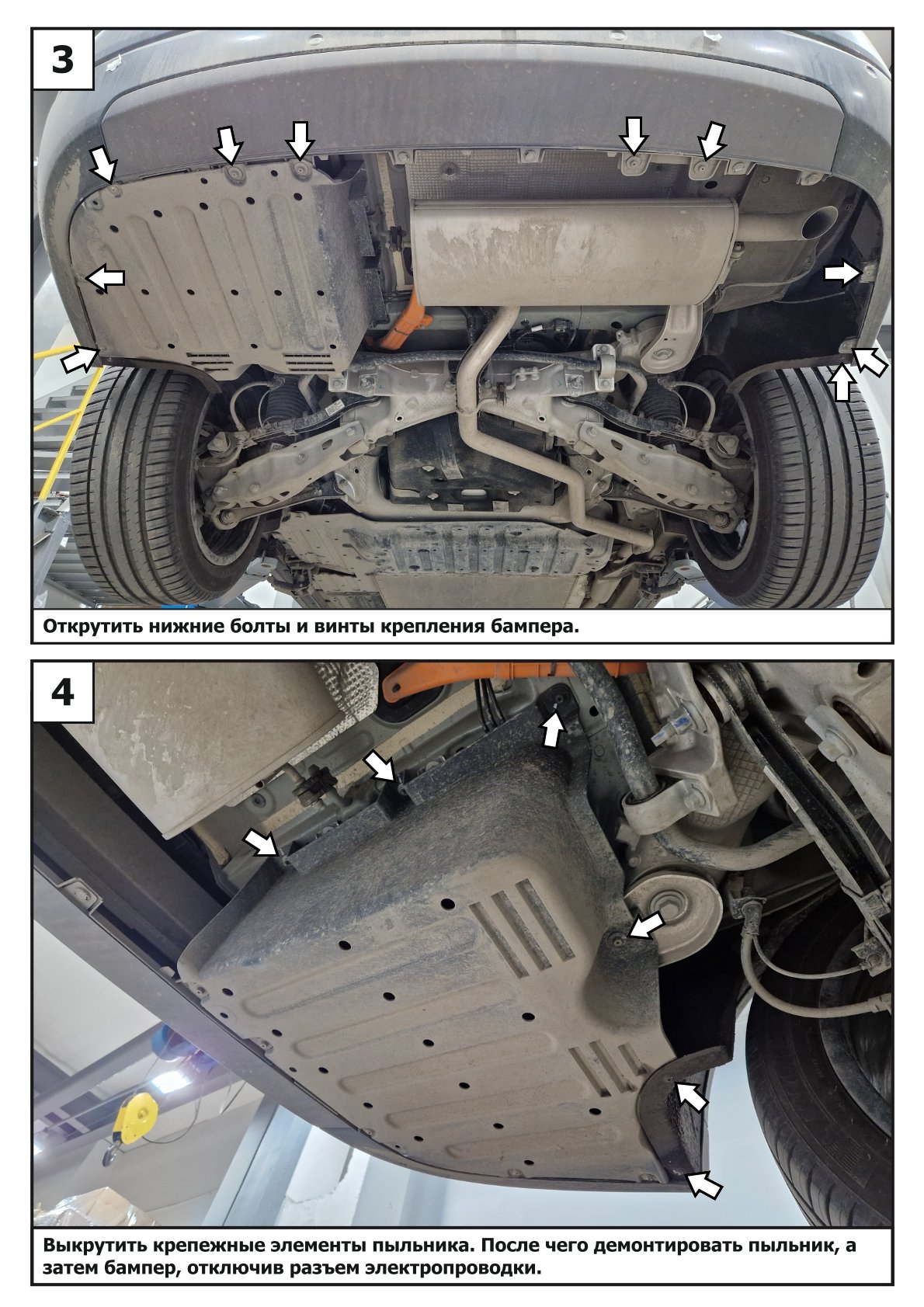 3

Открутить нижние болты и винты крепления бампера.

4

Выкрутить крепежные элементы пыльника. После чего демонтировать пыльник, а затем бампер, отключив разъем электропроводки.