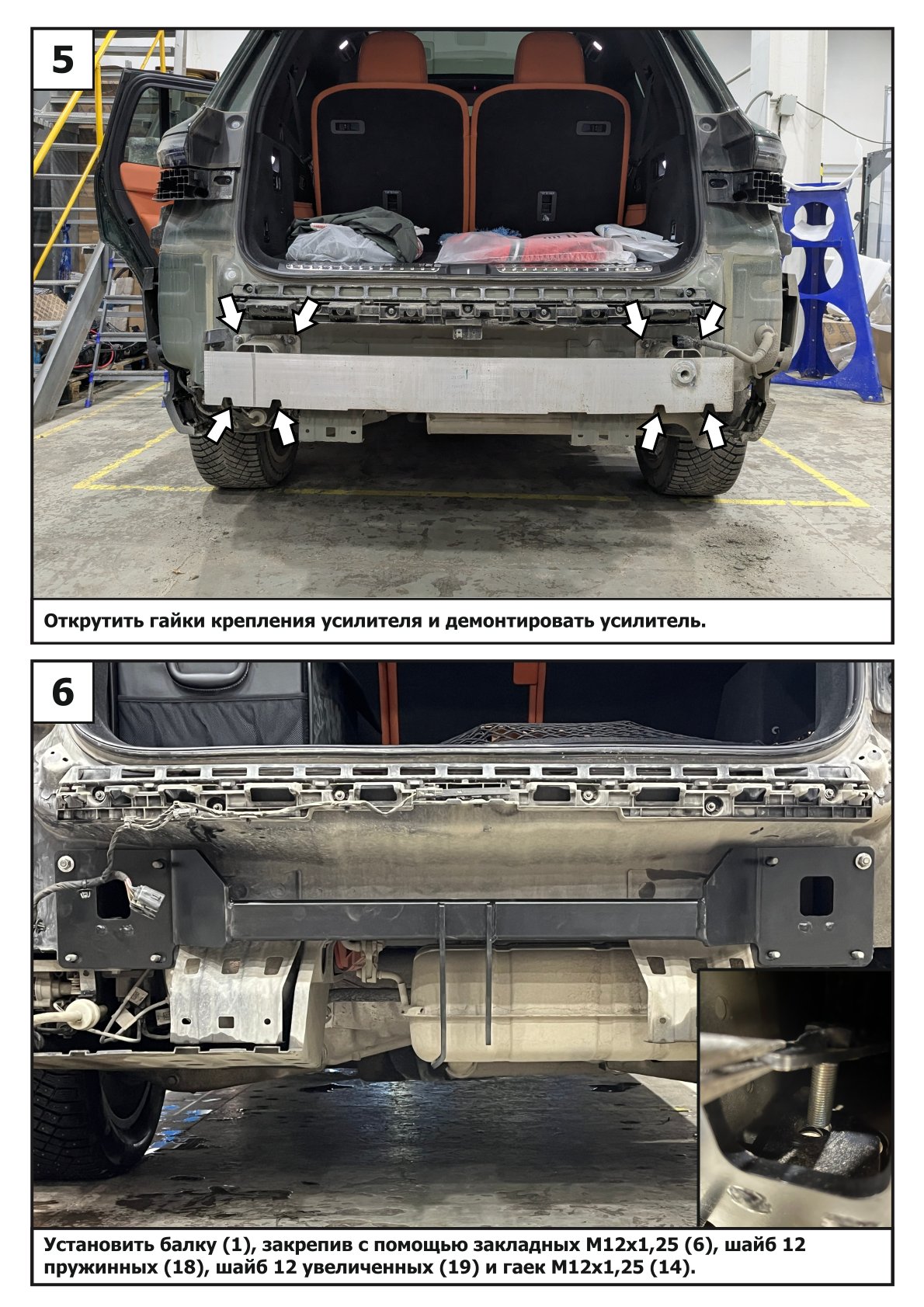 5

Открутить гайки крепления усилителя и демонтировать усилитель.

6

Установить балку (1), закрепив с помощью закладных М12х1,25 (6), шайб 12 пружинных (18), шайб 12 увеличенных (19) и гаек М12х1,25 (14).