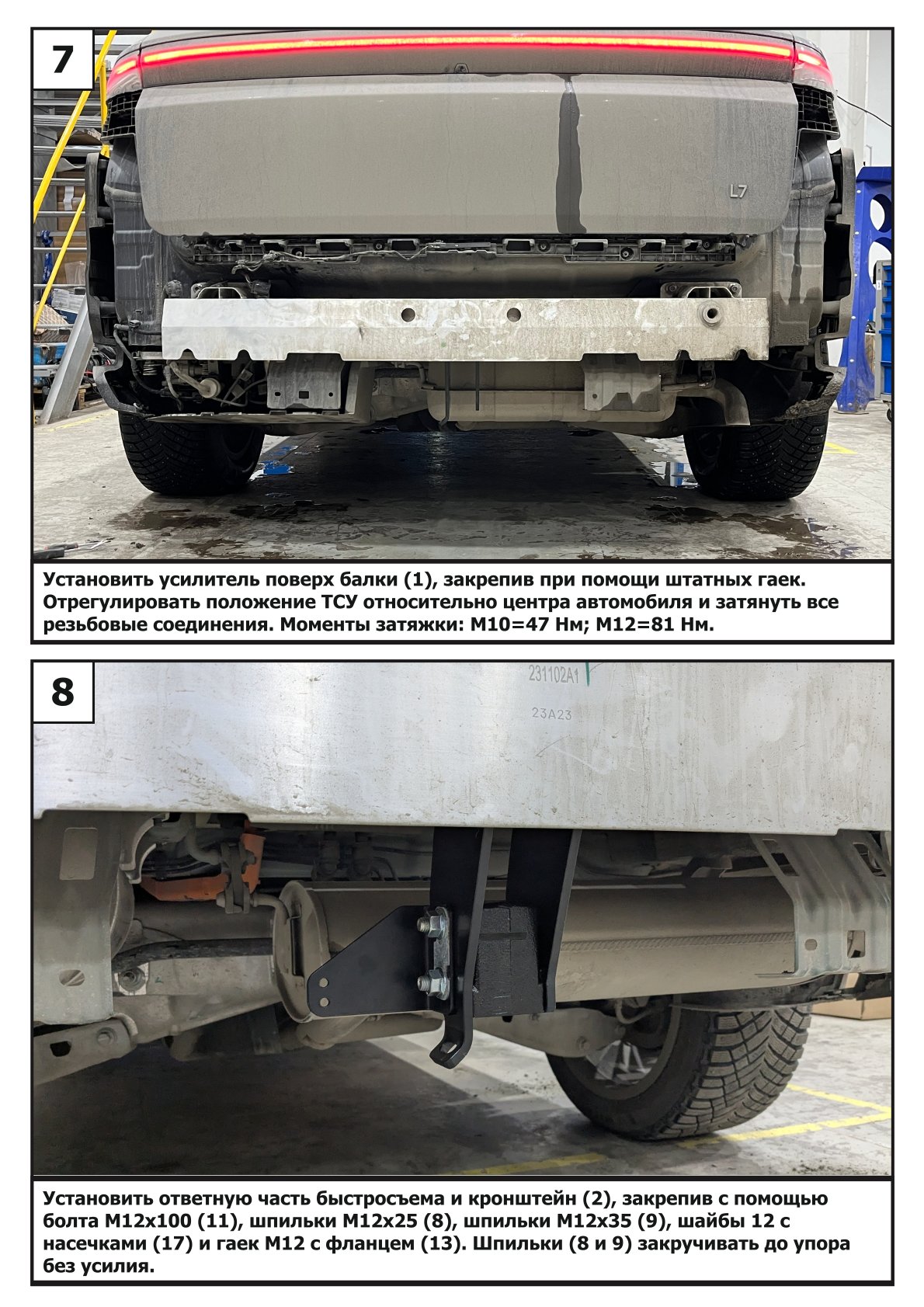 7

L7

Установить усилитель поверх балки (1), закрепив при помощи штатных гаек. Отрегулировать положение ТСУ относительно центра автомобиля и затянуть все резьбовые соединения. Моменты затяжки: М10=47 Нм; М12=81 Нм.

8

231102A1

23A23

Установить ответную часть быстросъема и кронштейн (2), закрепив с помощью болта М12х100 (11), шпильки М12х25 (8), шпильки М12х35 (9), шайбы 12 с насечками (17) и гаек М12 с фланцем (13). Шпильки (8 и 9) закручивать до упора без усилия.