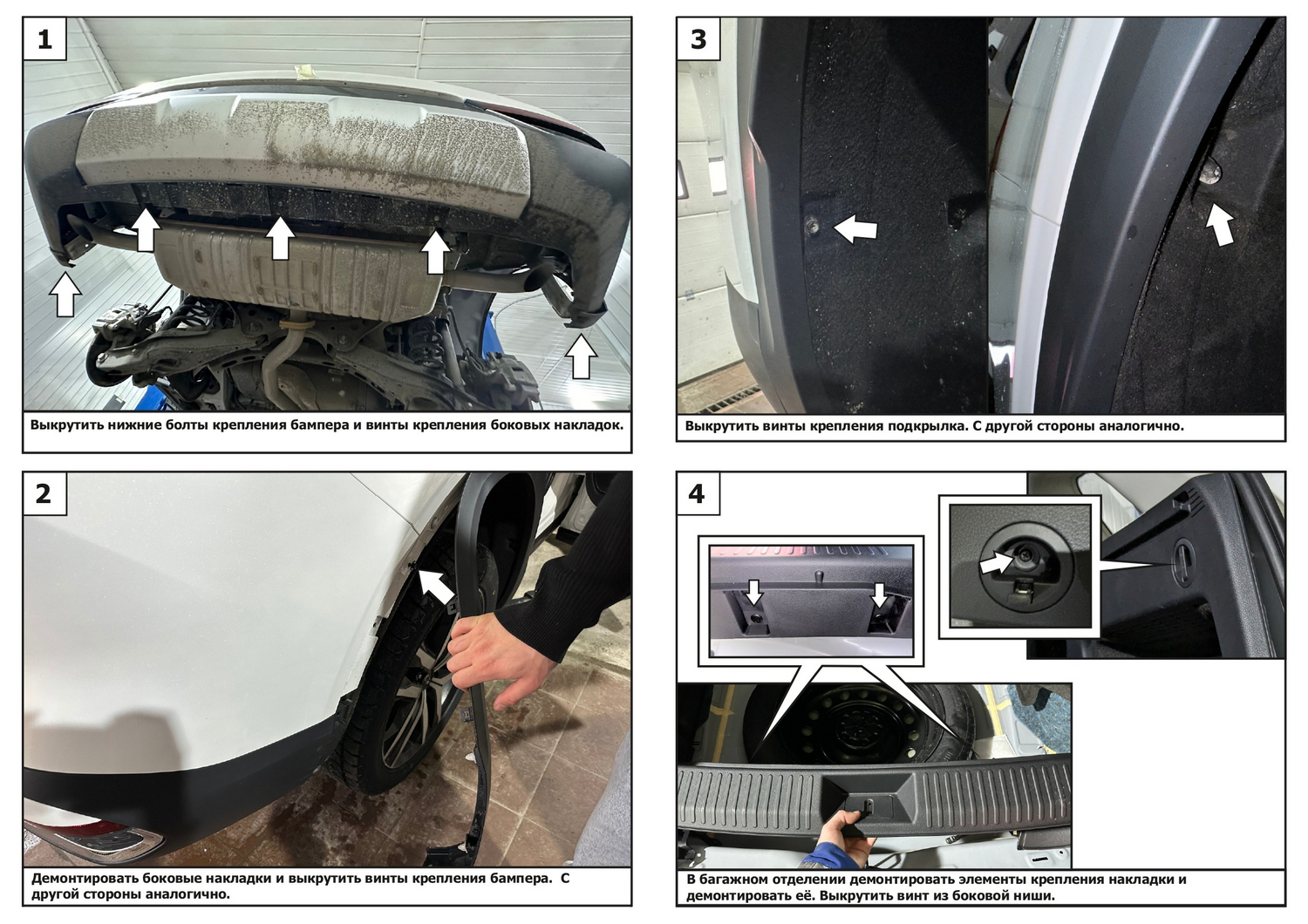 1

Выкрутить нижние болты крепления бампера и винты крепления боковых накладок.

2

Демонтировать боковые накладки и выкрутить винты крепления бампера. С другой стороны аналогично.

3

Выкрутить винты крепления подкрылка. С другой стороны аналогично.

4

В багажном отделении демонтировать элементы крепления накладки и демонтировать её. Выкрутить винт из боковой ниши.