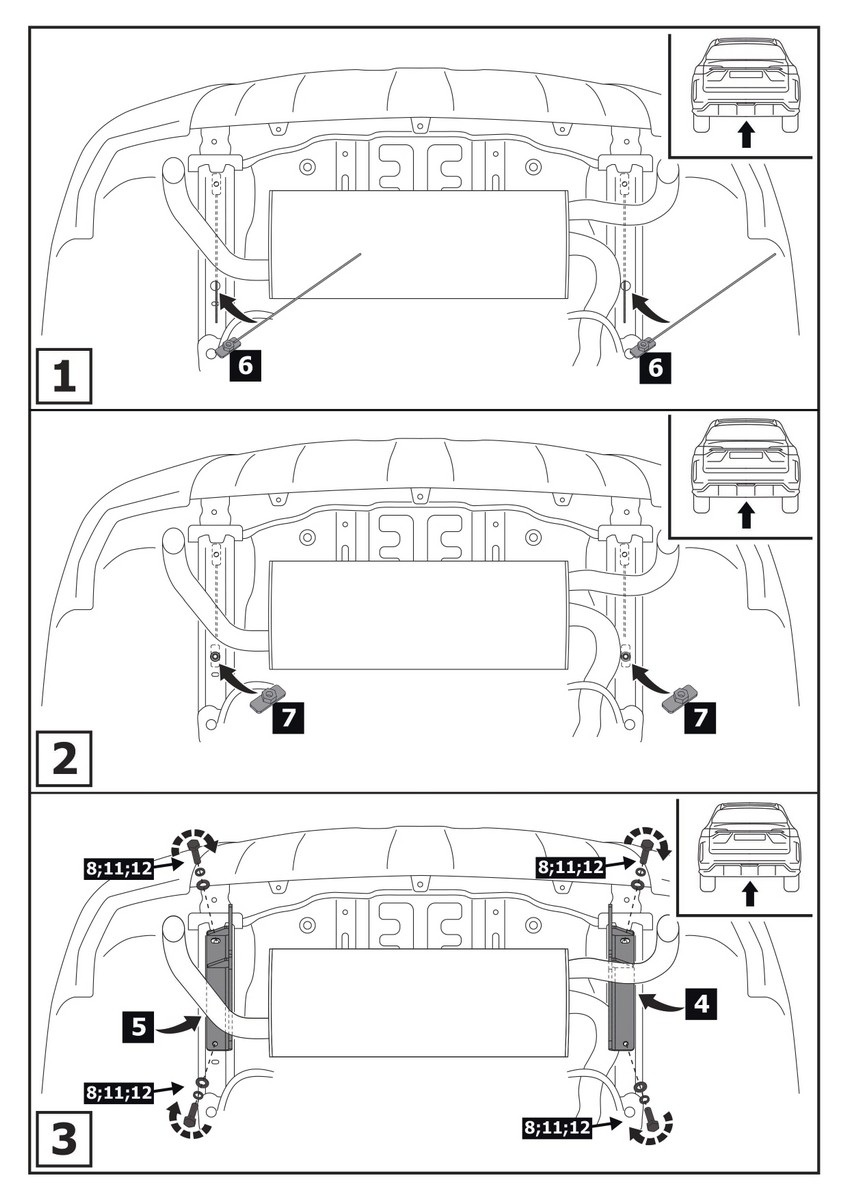 6
6
1
7
7
2
8;11;12
8;11;12
5
4
8;11;12
8;11;12
3