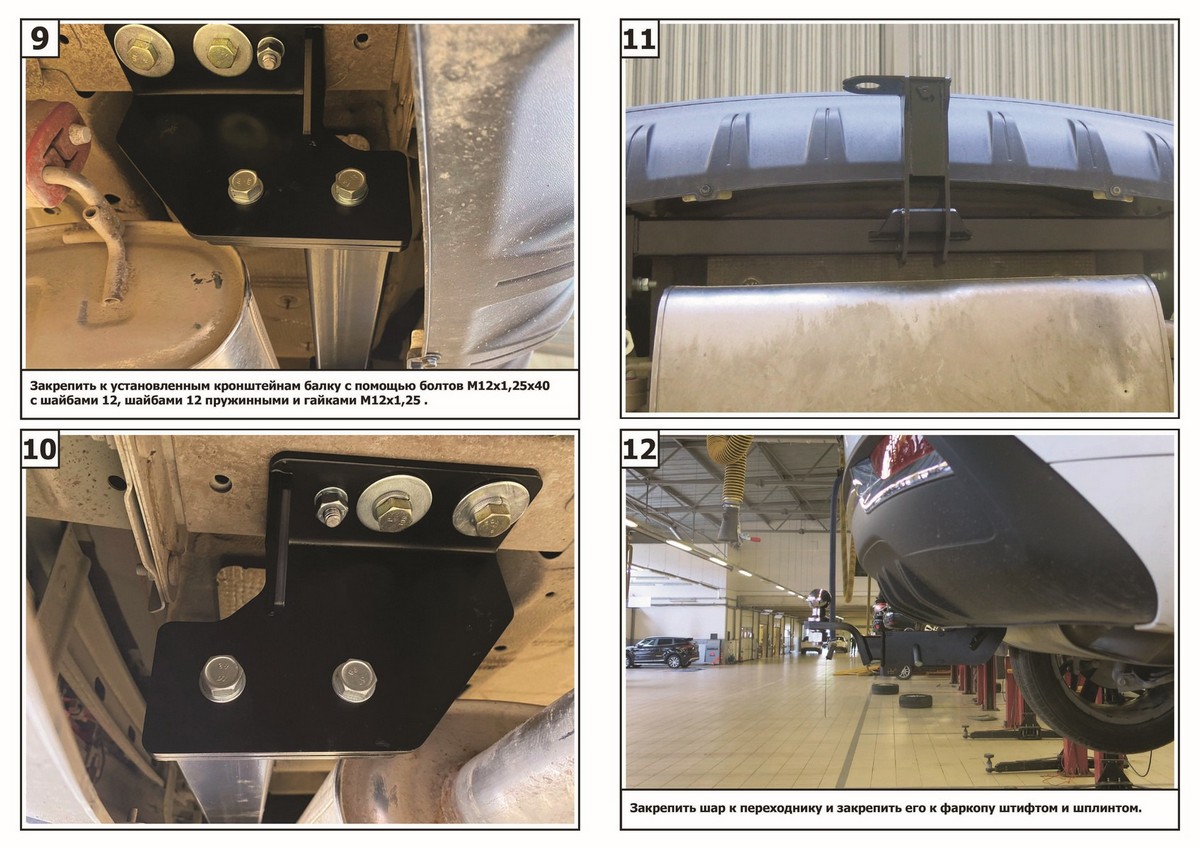 9

Закрепить к установленным кронштейнам балку с помощью болтов М12х1,25х40 с шайбами 12, шайбами 12 пружинными и гайками М12х1,25 .

10

11

12

Закрепить шар к переходнику и закрепить его к фаркопу штифтом и шплинтом.